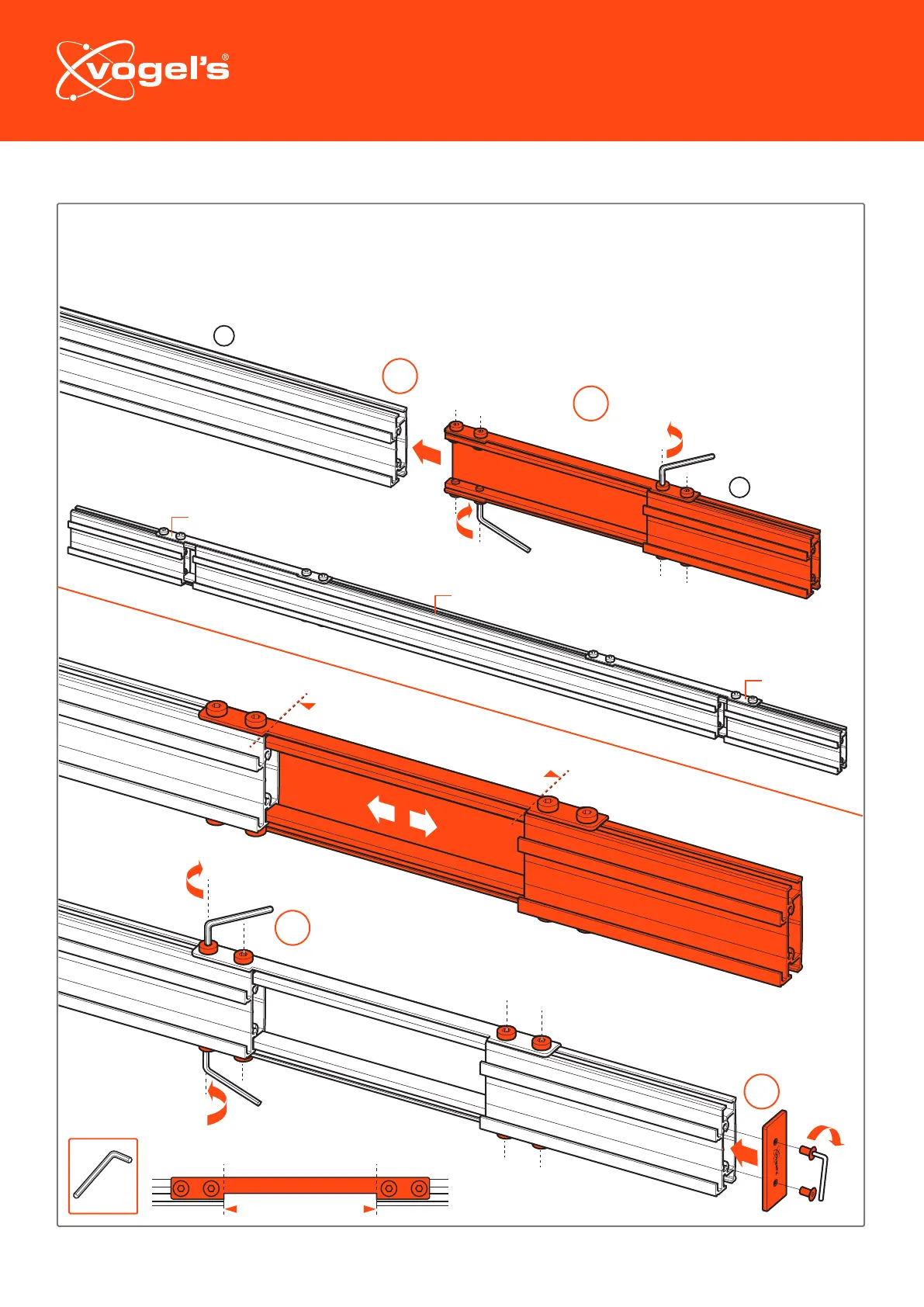 vogel's®