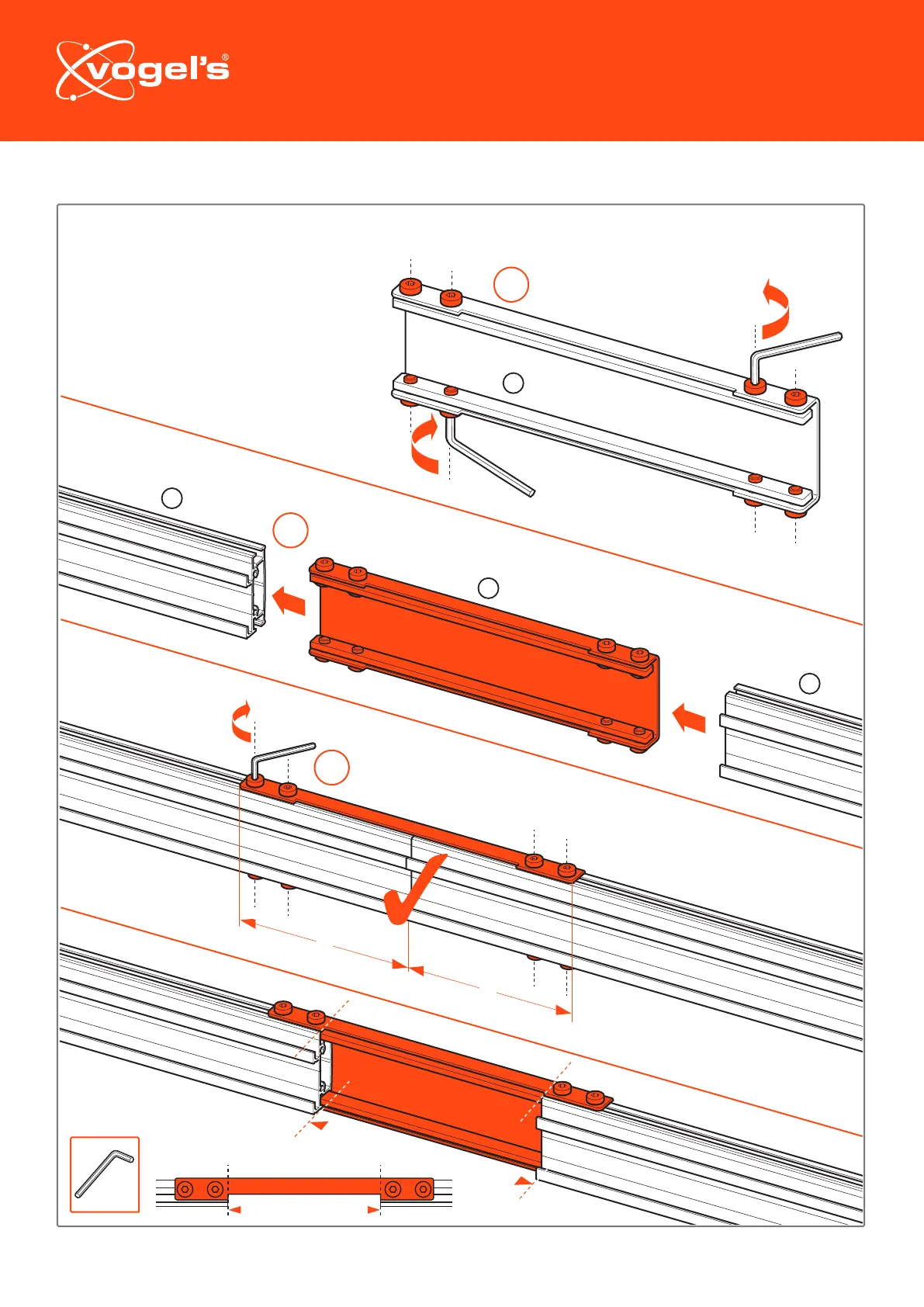 vogel's®