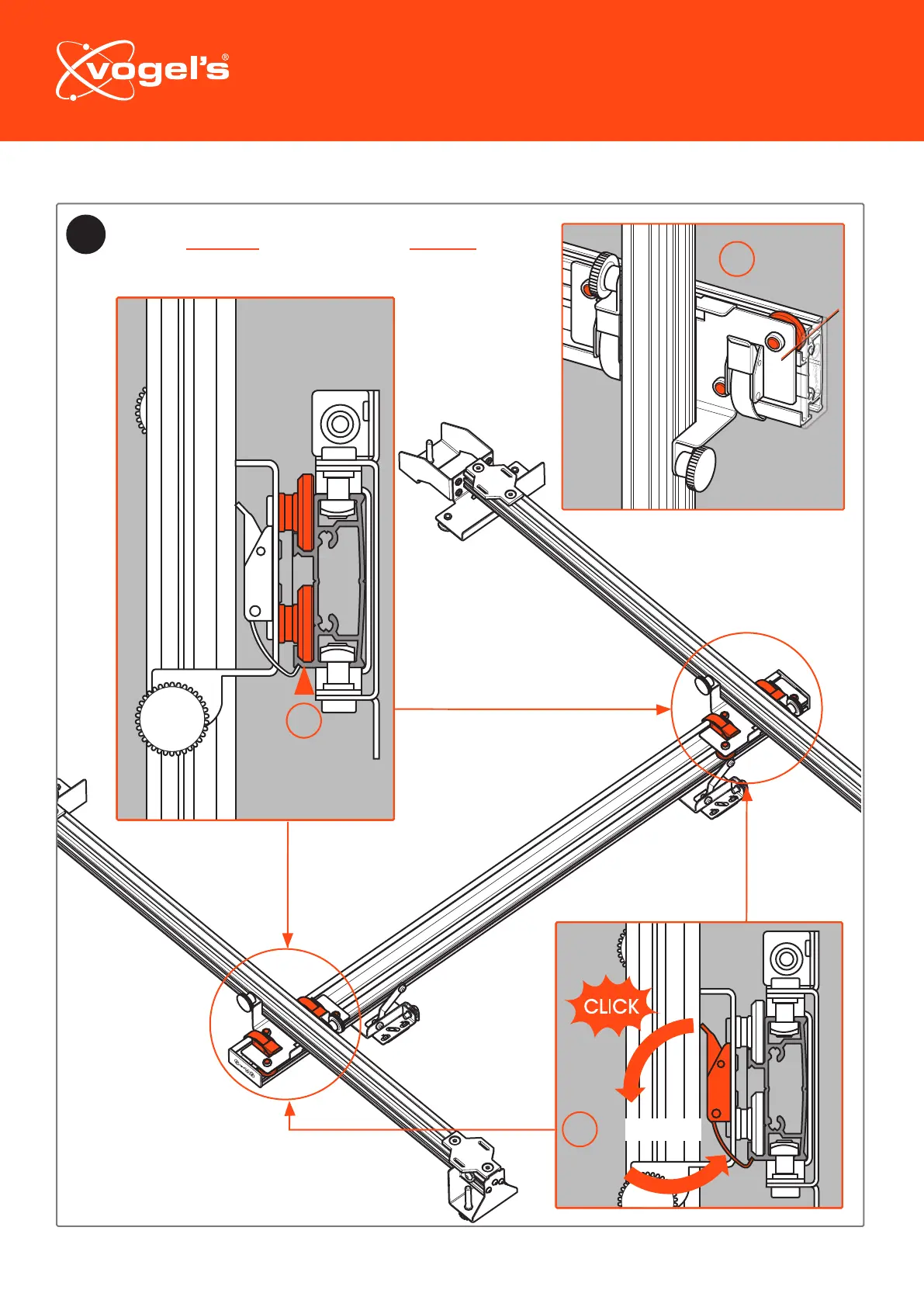 vogel's®

CLICK