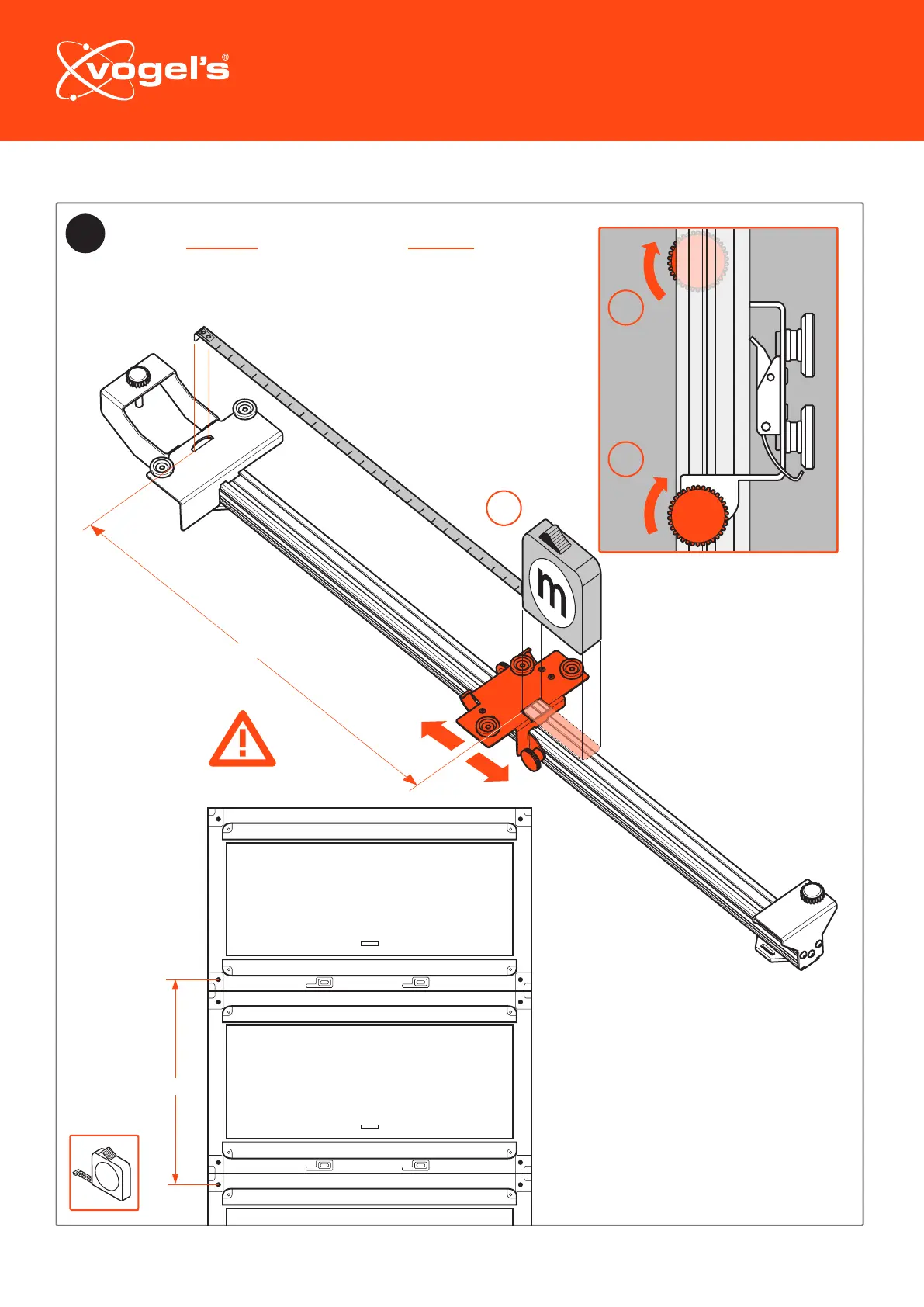 vogel's®

m