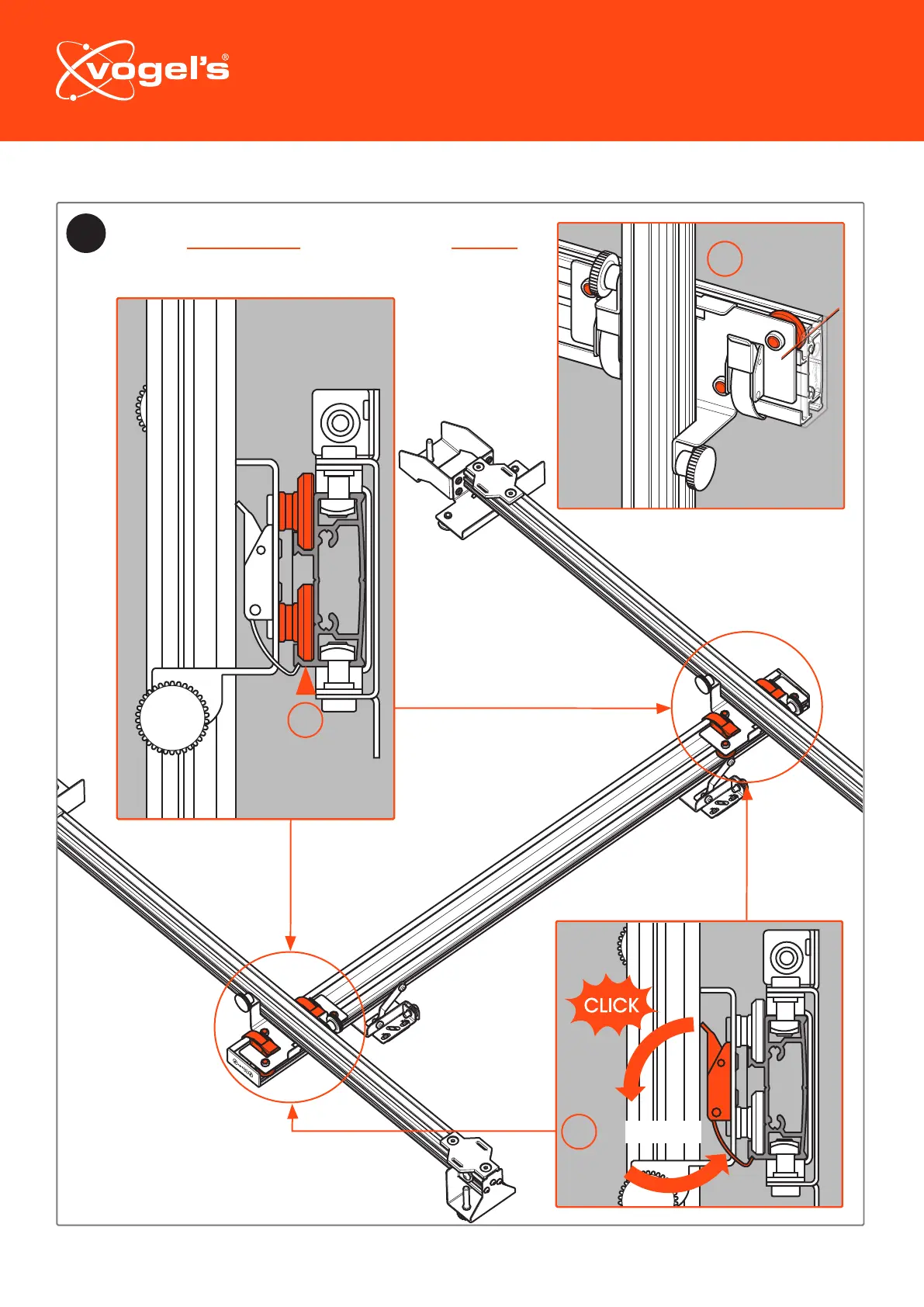 vogel's®

CLICK