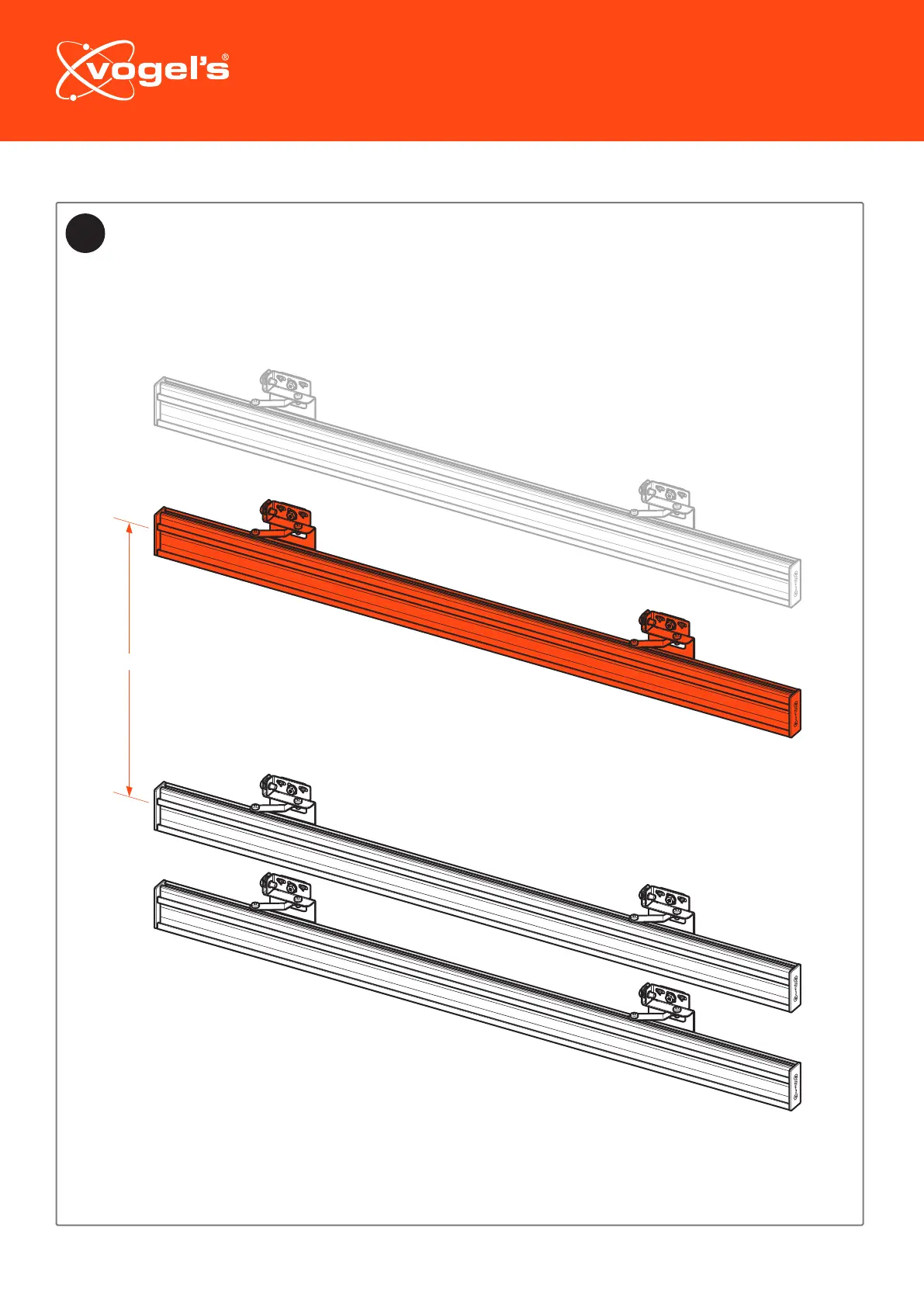 vogel's®