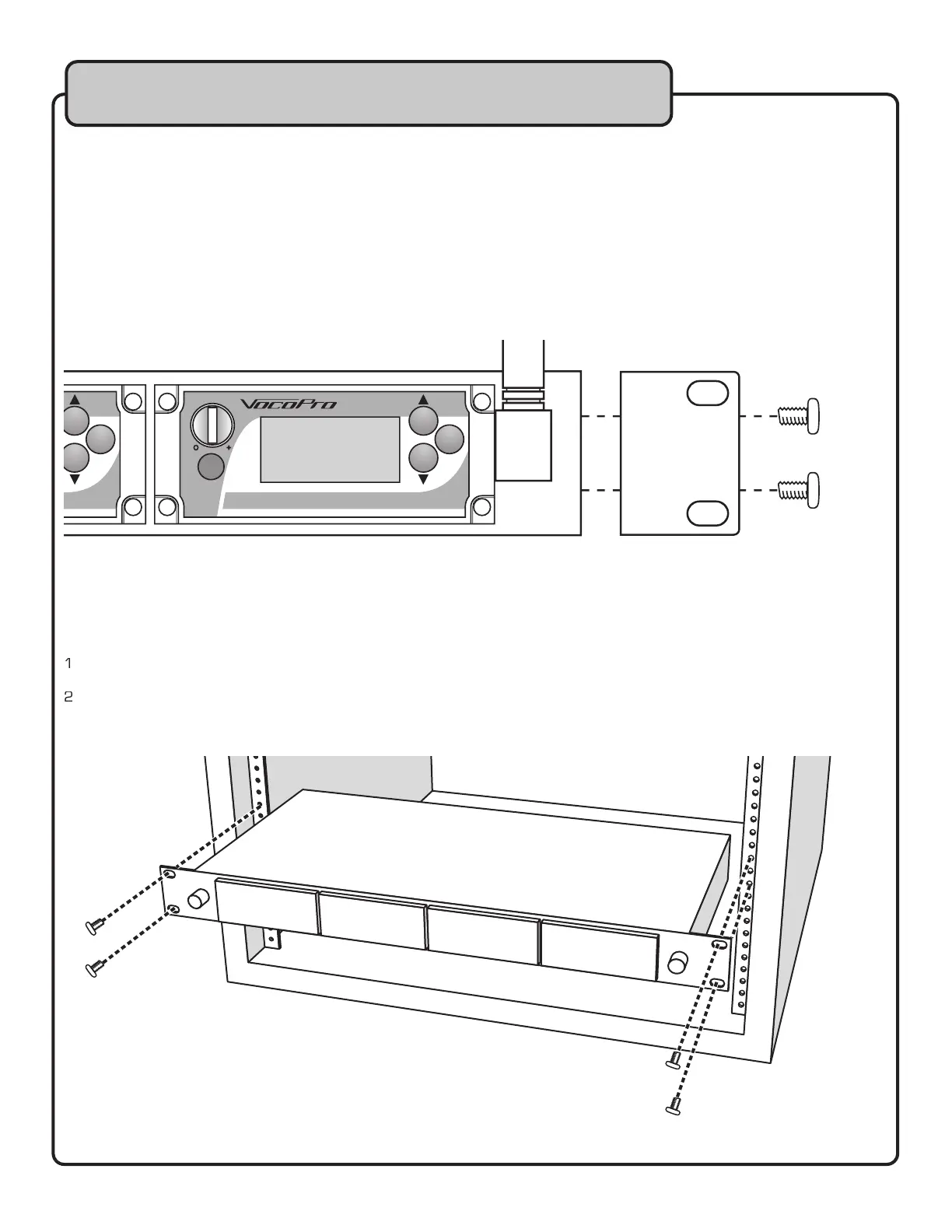 VocoPro

0 +

1

2