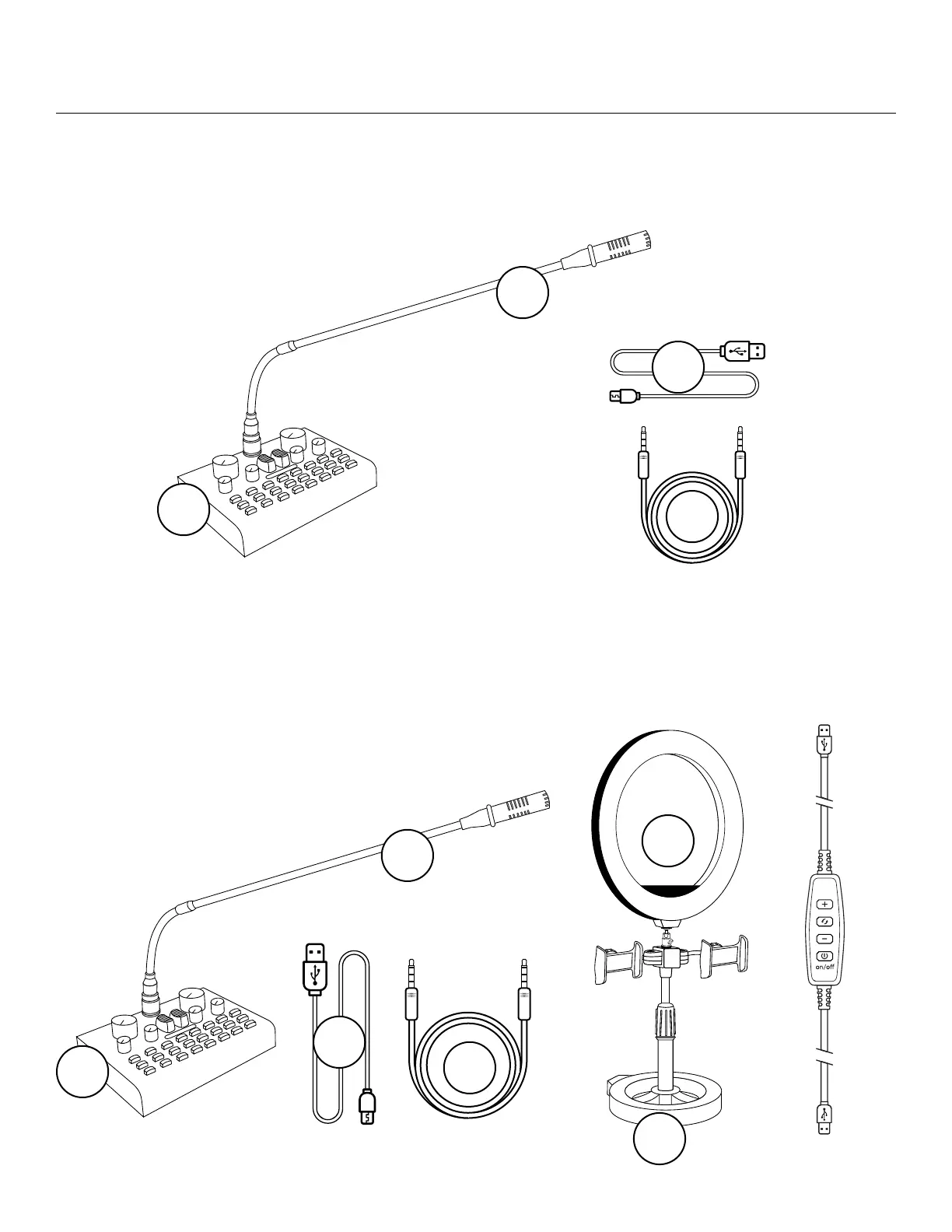 on/off