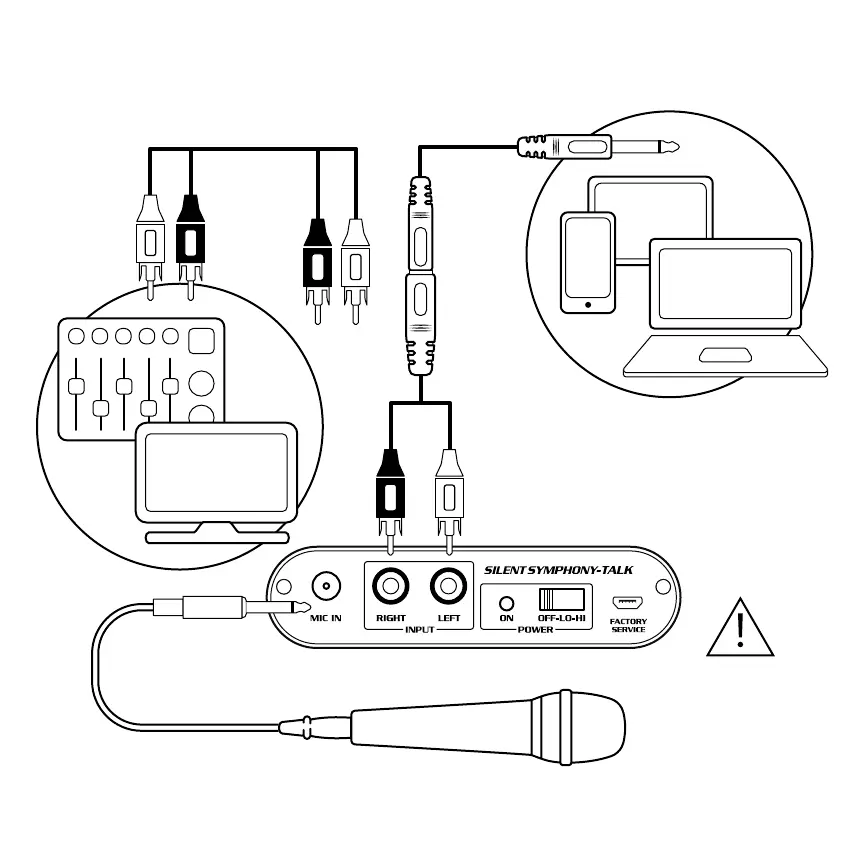 SILENT SYMPHONY-TALK
MIC IN
RIGHT
LEFT
INPUT
ON
OFF-LO-HI
POWER
FACTORY SERVICE
!