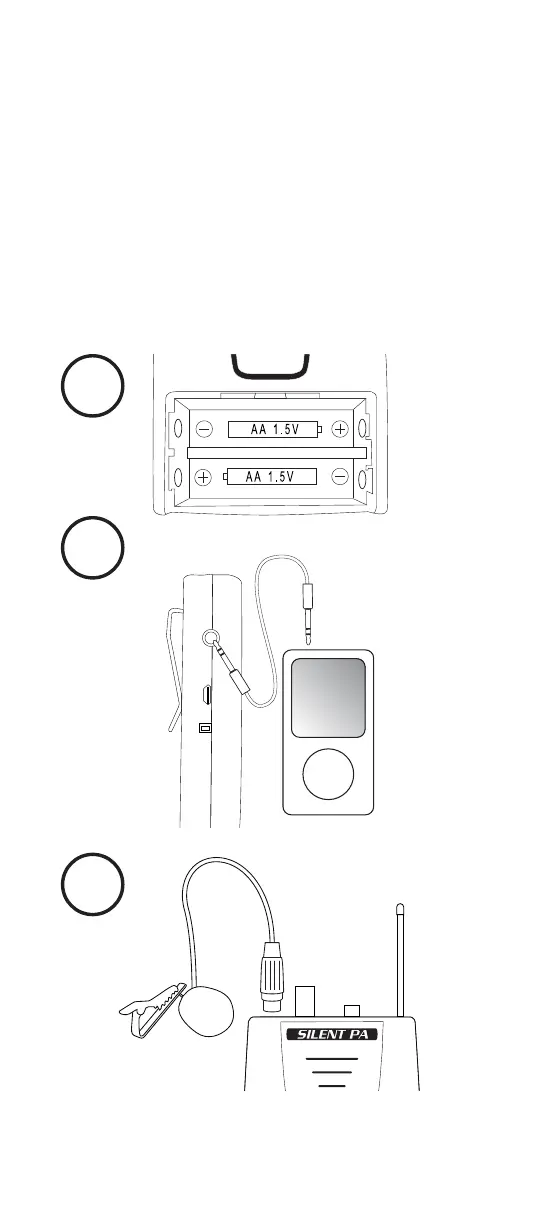 AA 1.5V

AA 1.5V

SILENT PA