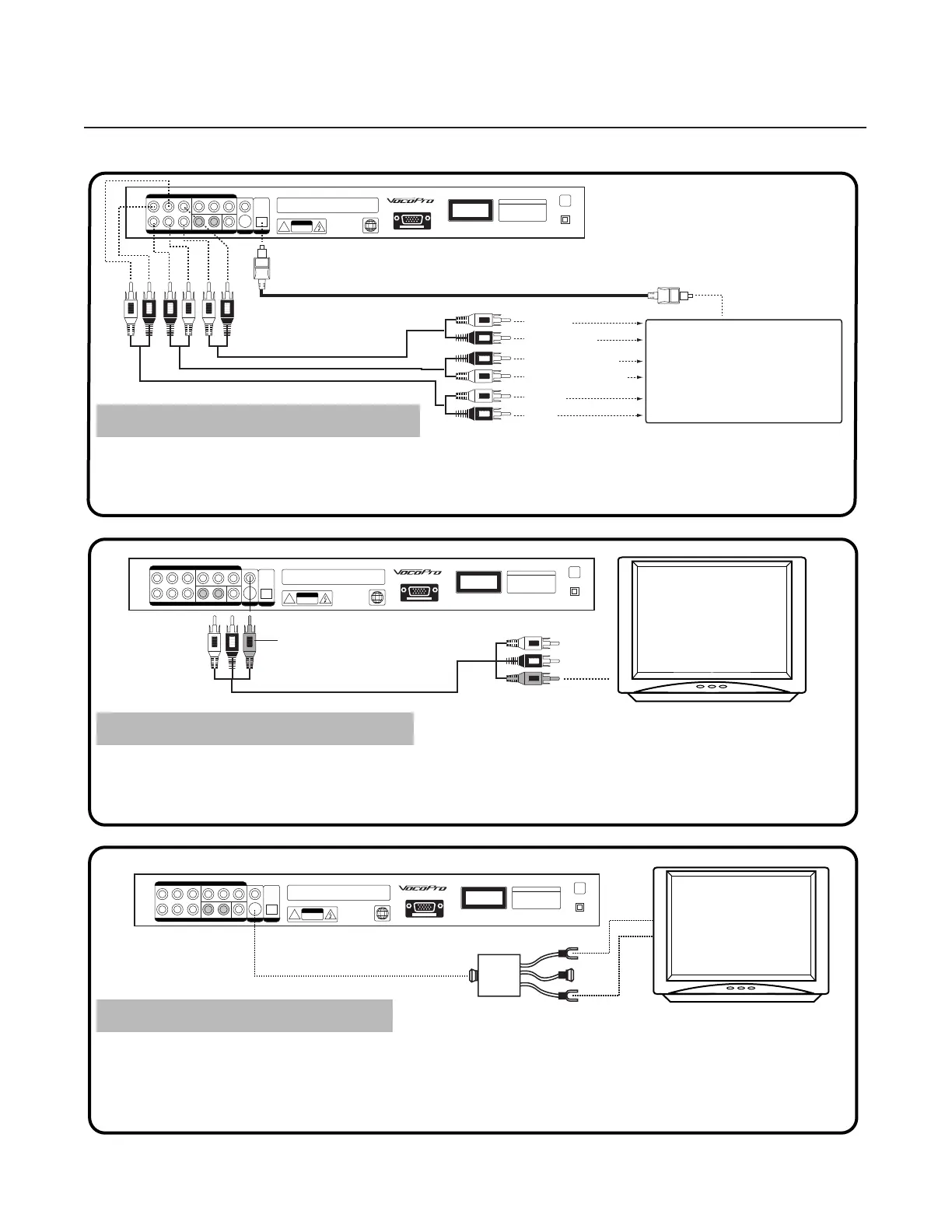 VocoPro

VocoPro

VocoPro