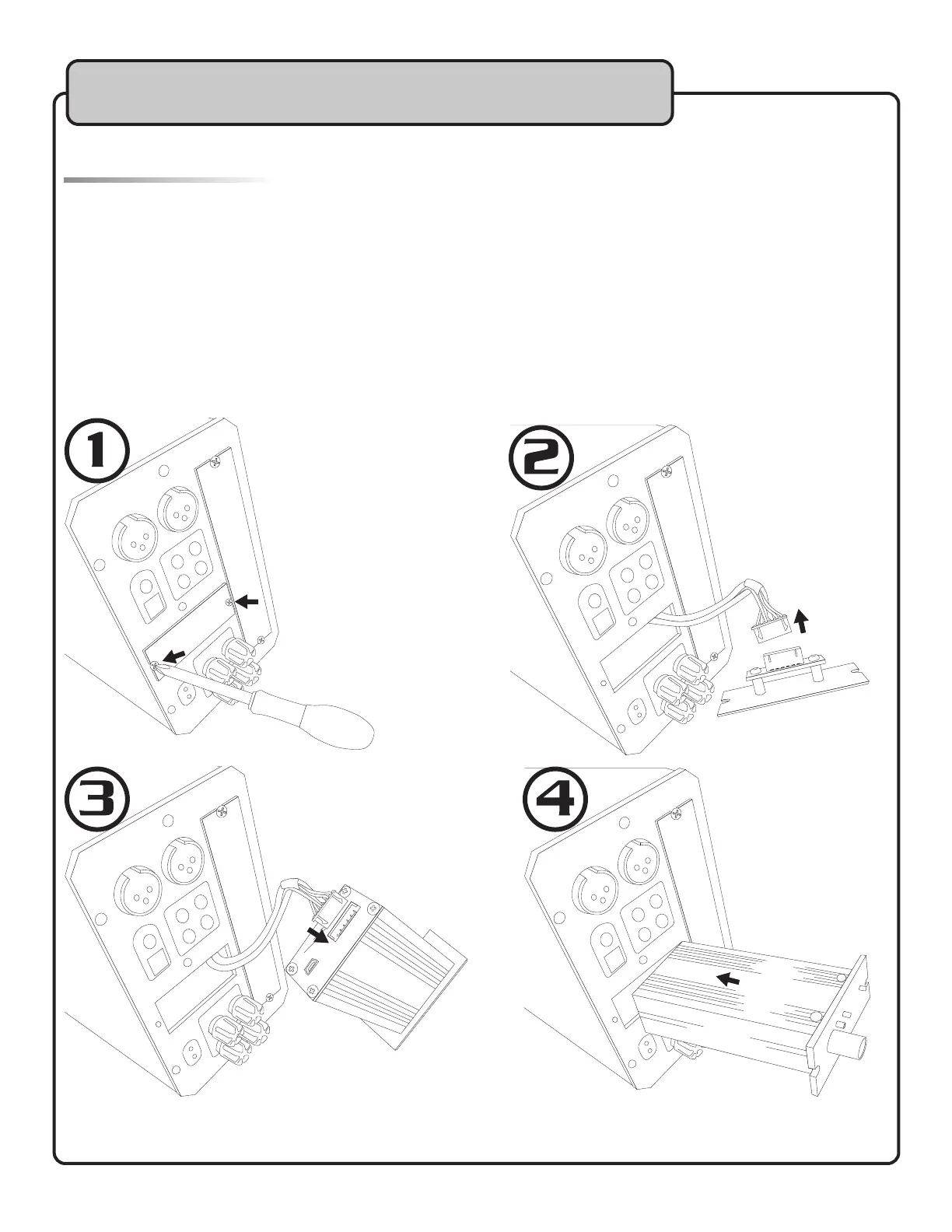 1

2

3

4