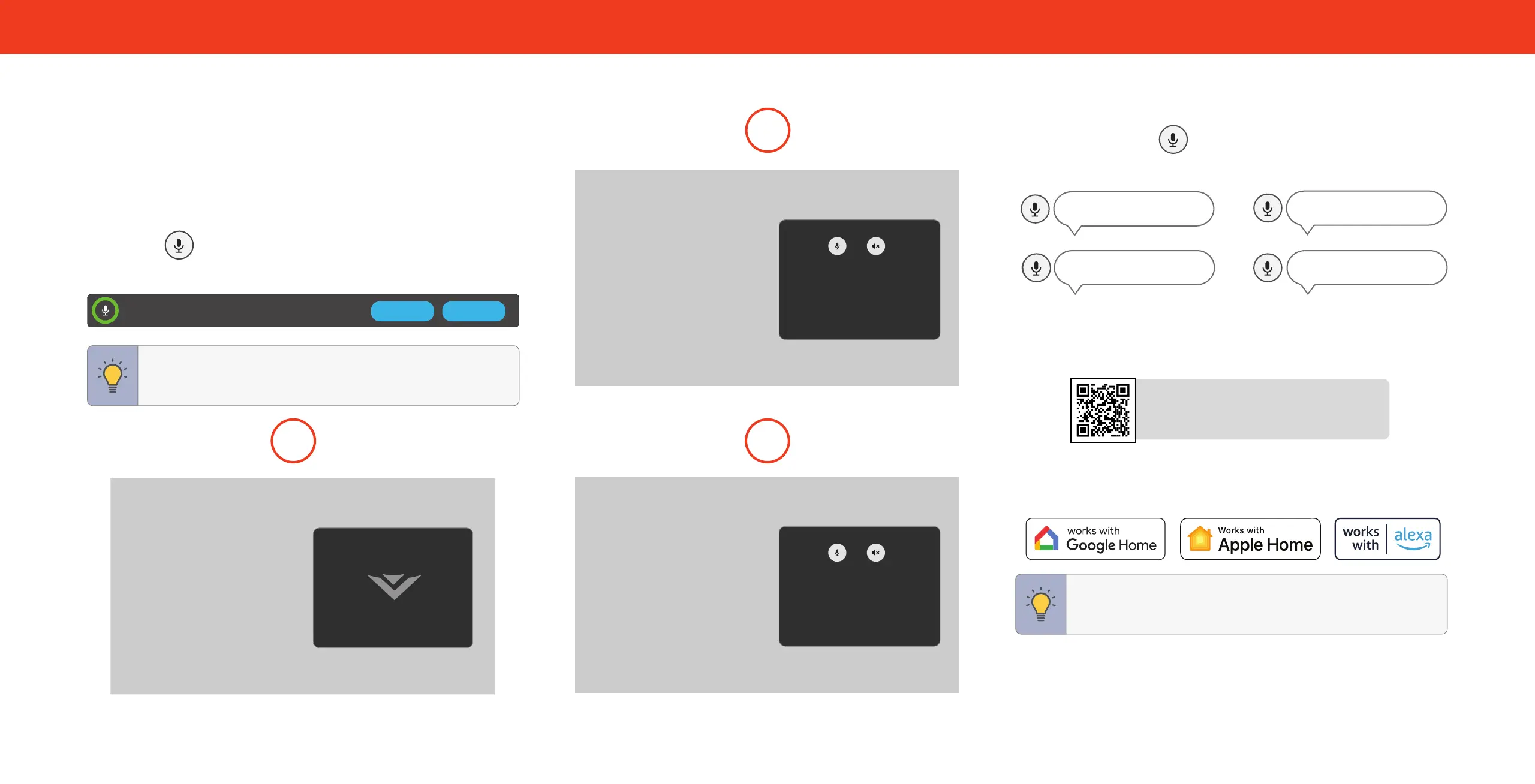 works with Google Home

Works with Apple Home

works with alexa