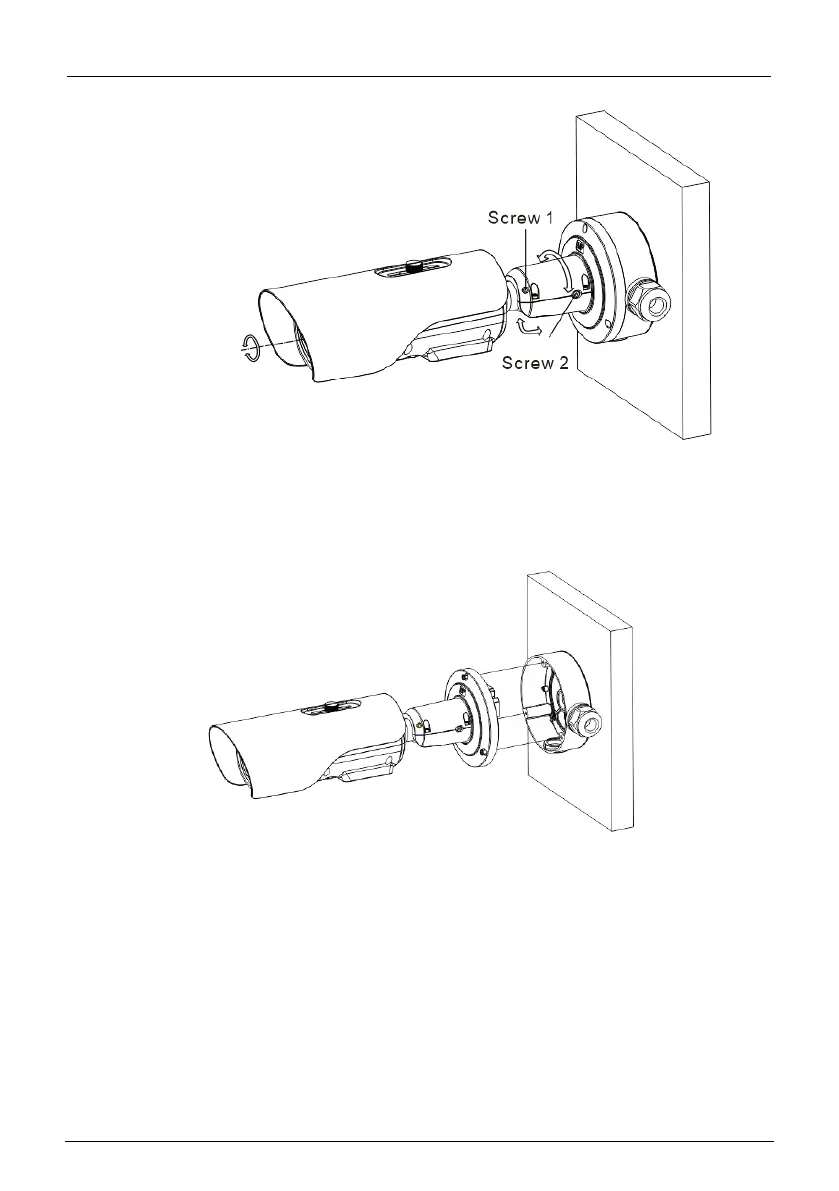 Screw 1

Screw 2