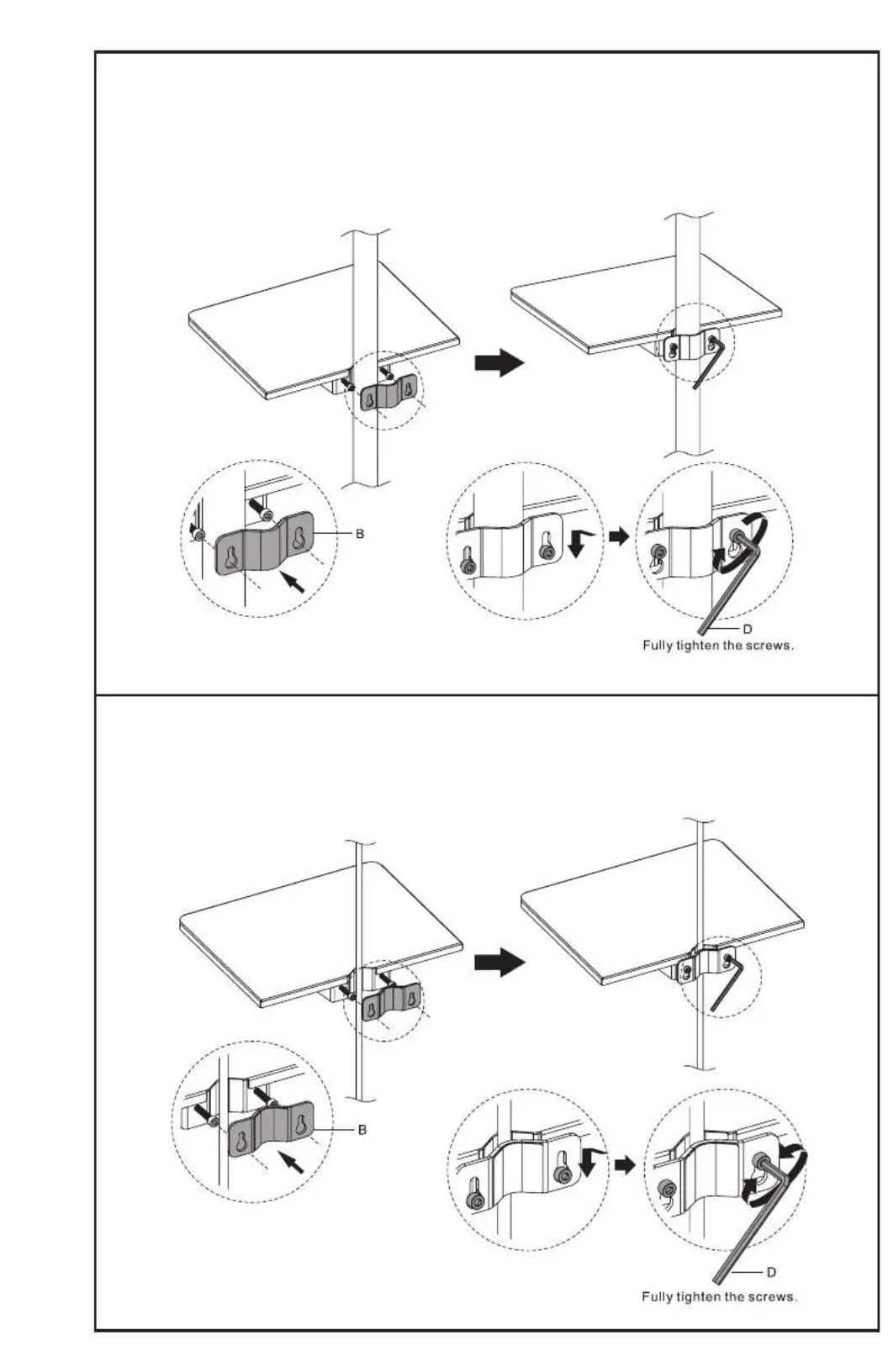 B

D

Fully tighten the screws.

B

D

Fully tighten the screws.