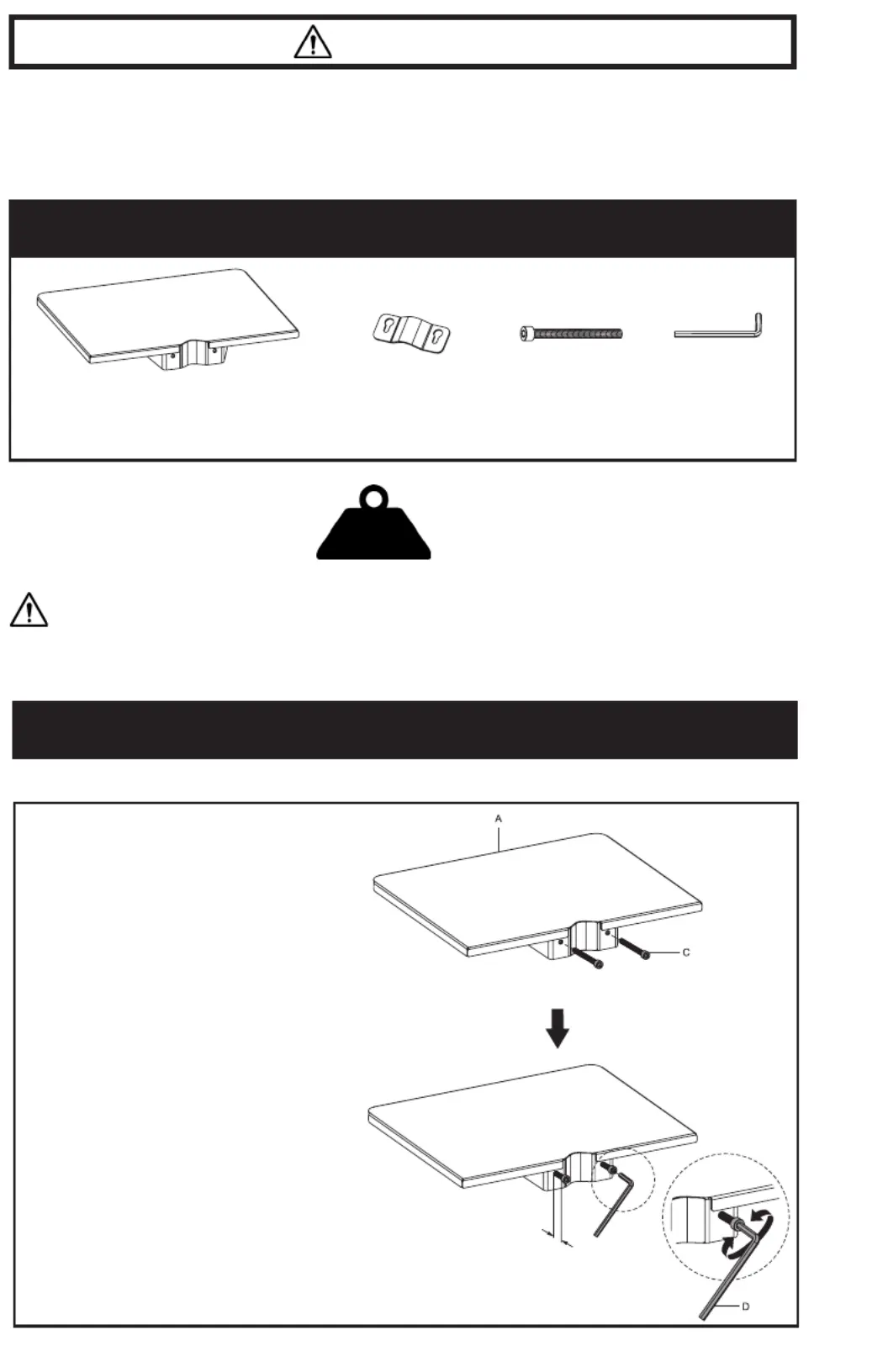 A

C

D