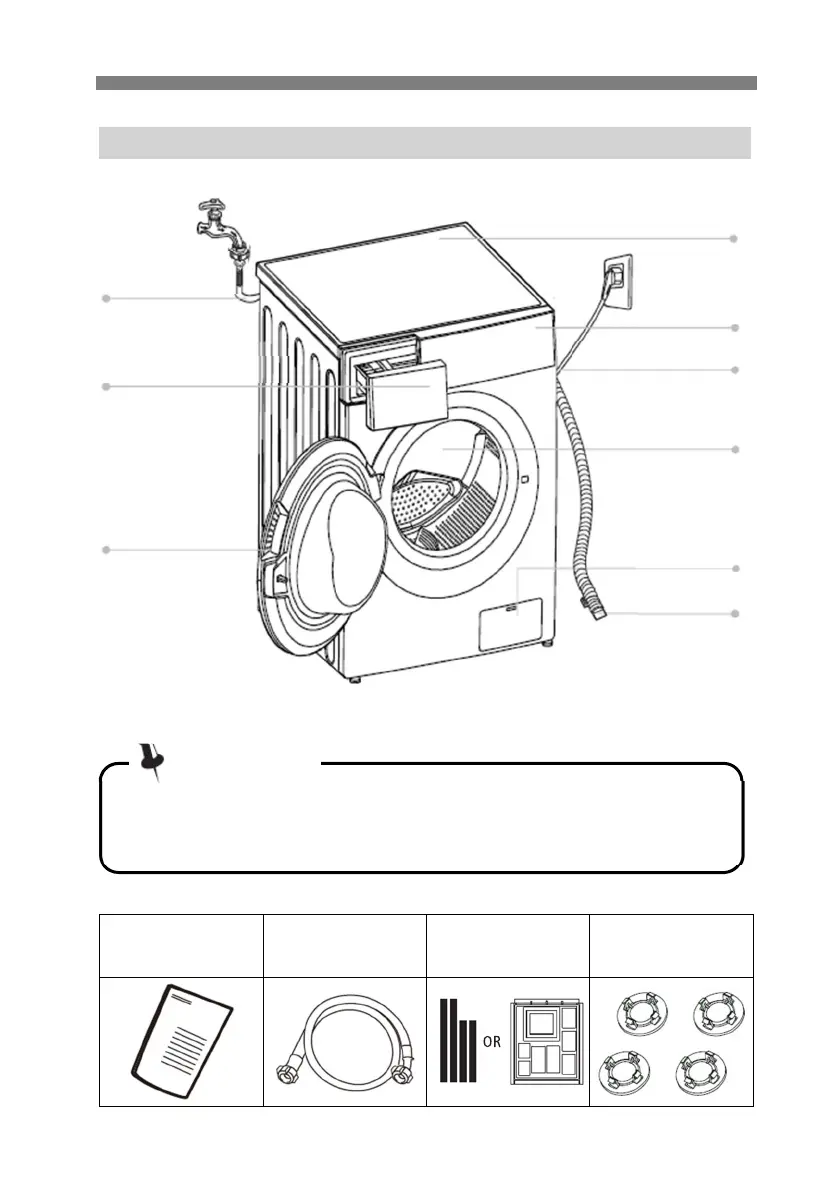 OR