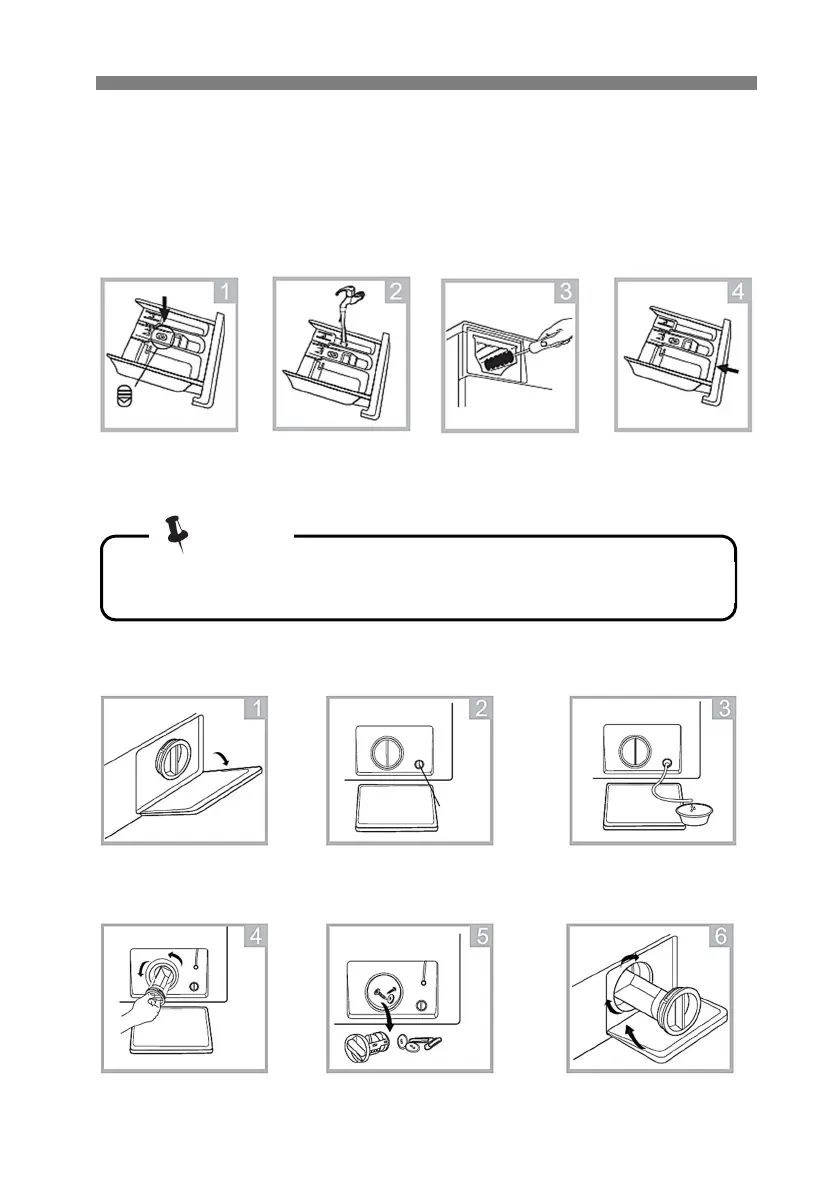 1

2

3

4

1

2

3

4

5

6