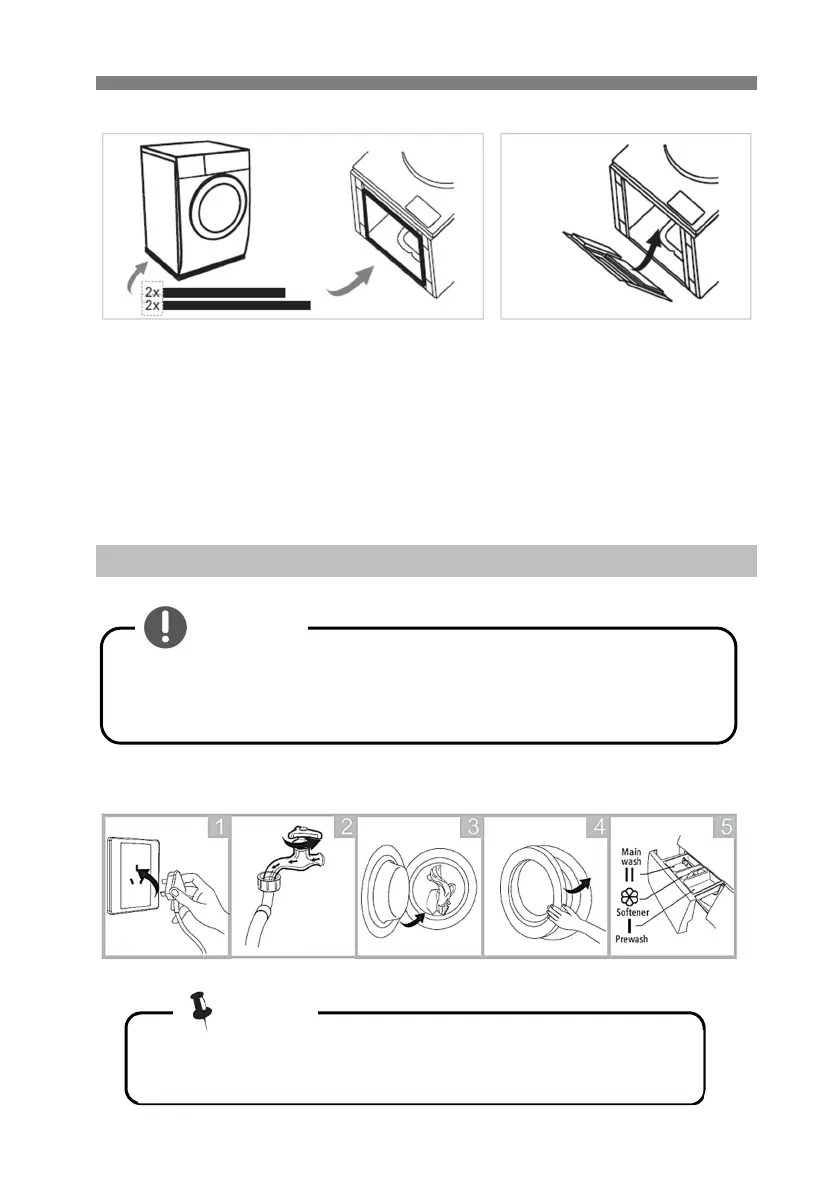 2x
2x

1 2 3 4 5

Main wash
II
Softener
I
Prewash