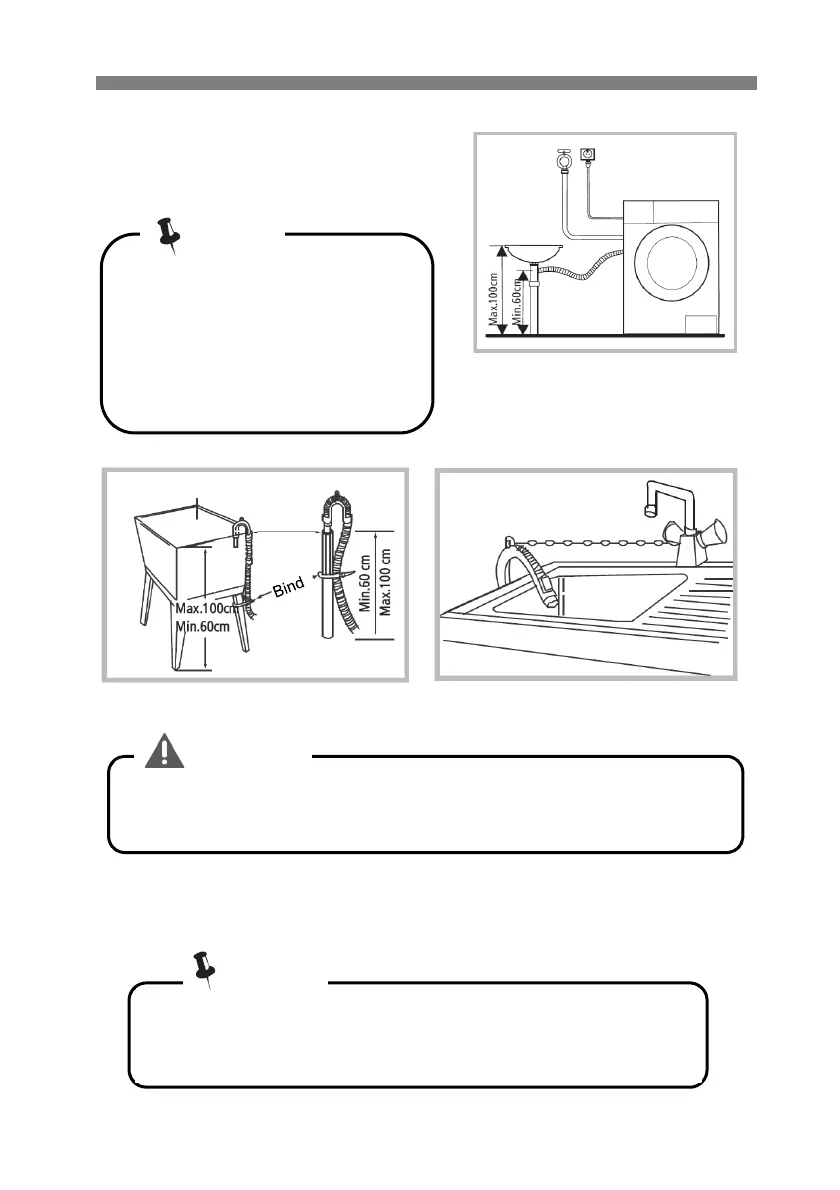 Max.100cm
Min.60cm

Max.100cm
Min.60cm
Bind
Min.60 cm
Max.100 cm