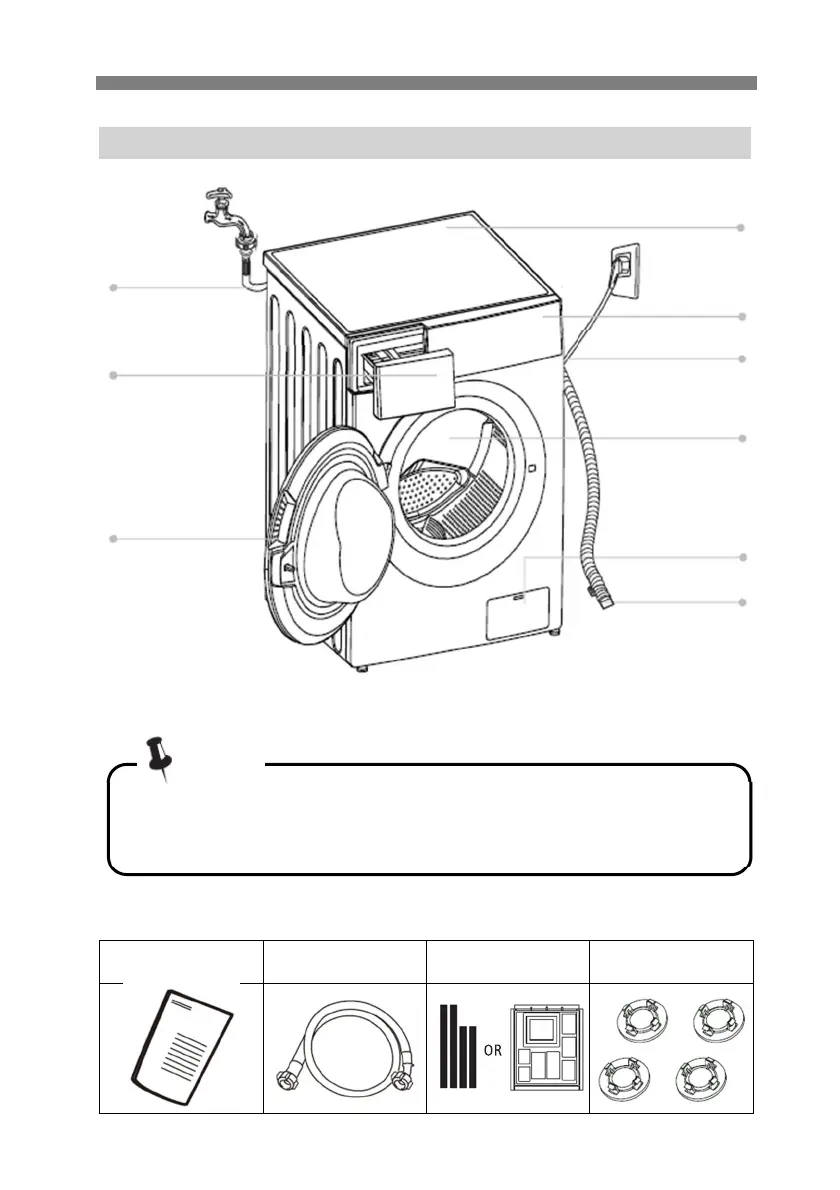 OR