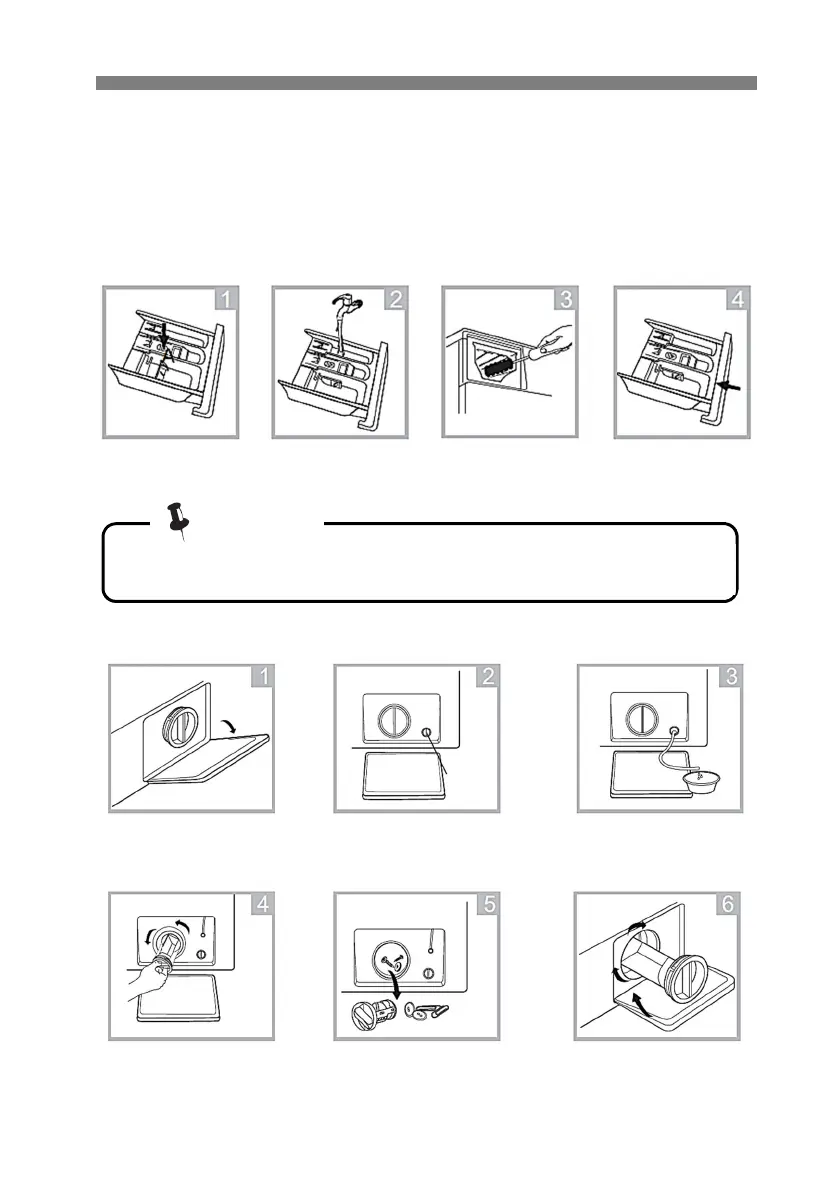 1

2

3

4

1

2

3

4

5

6