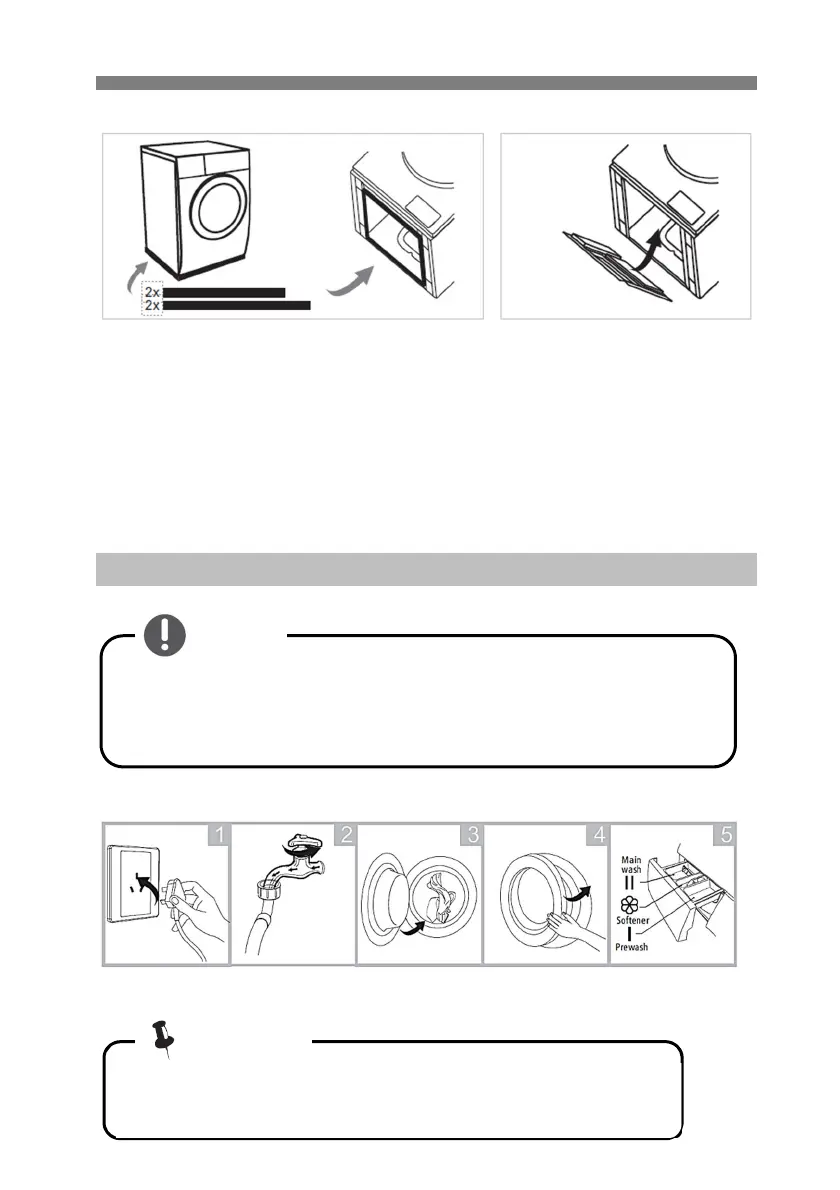 2x
2x

1
2
3
4
5
Main wash
II
Softener
I
Prewash