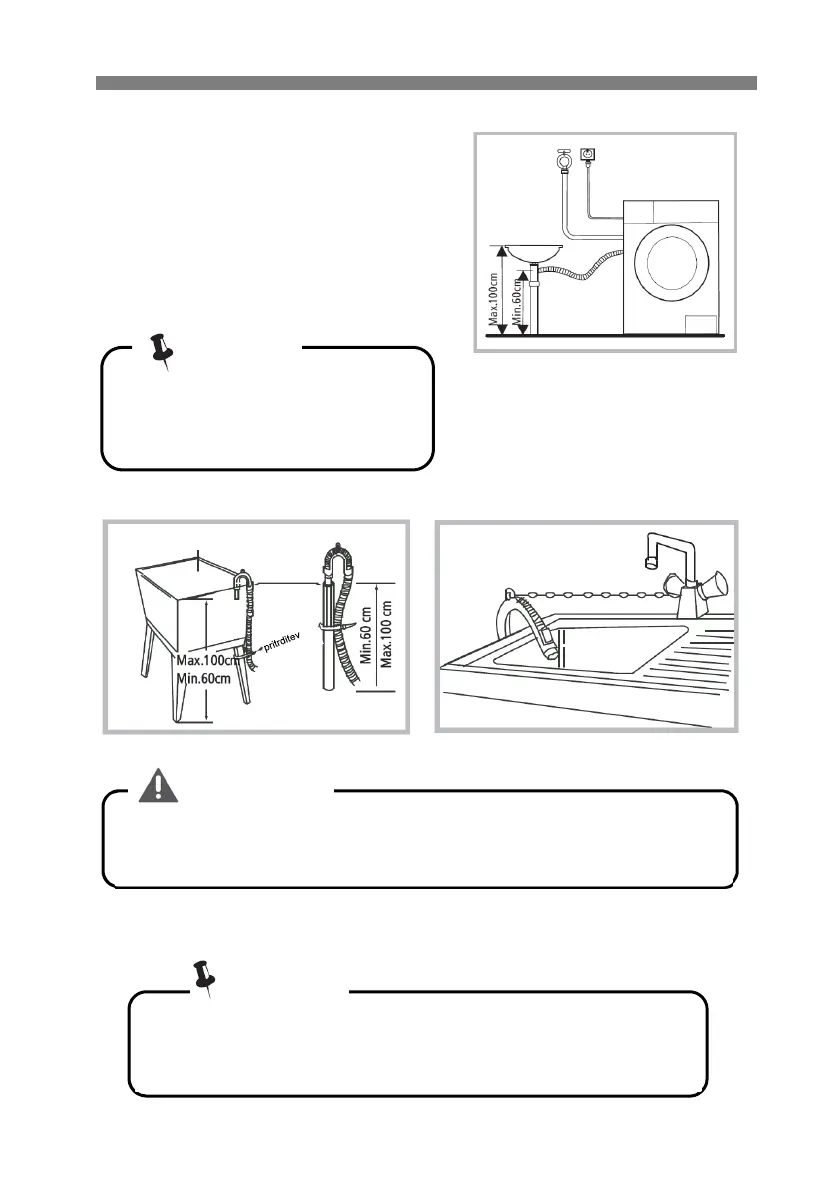 Max.100cm
Min.60cm

Max.100cm
Min.60cm
pritrditev

Min.60 cm
Max.100 cm