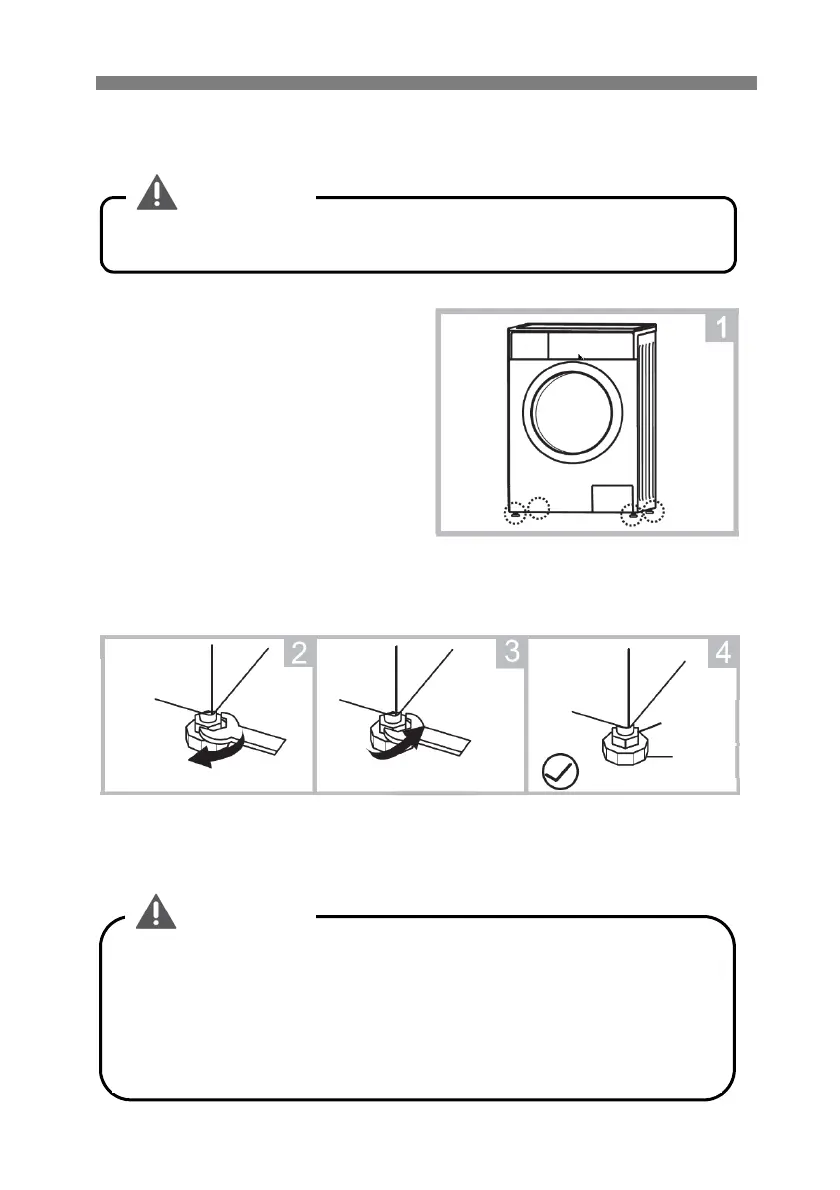 1

2

3

4