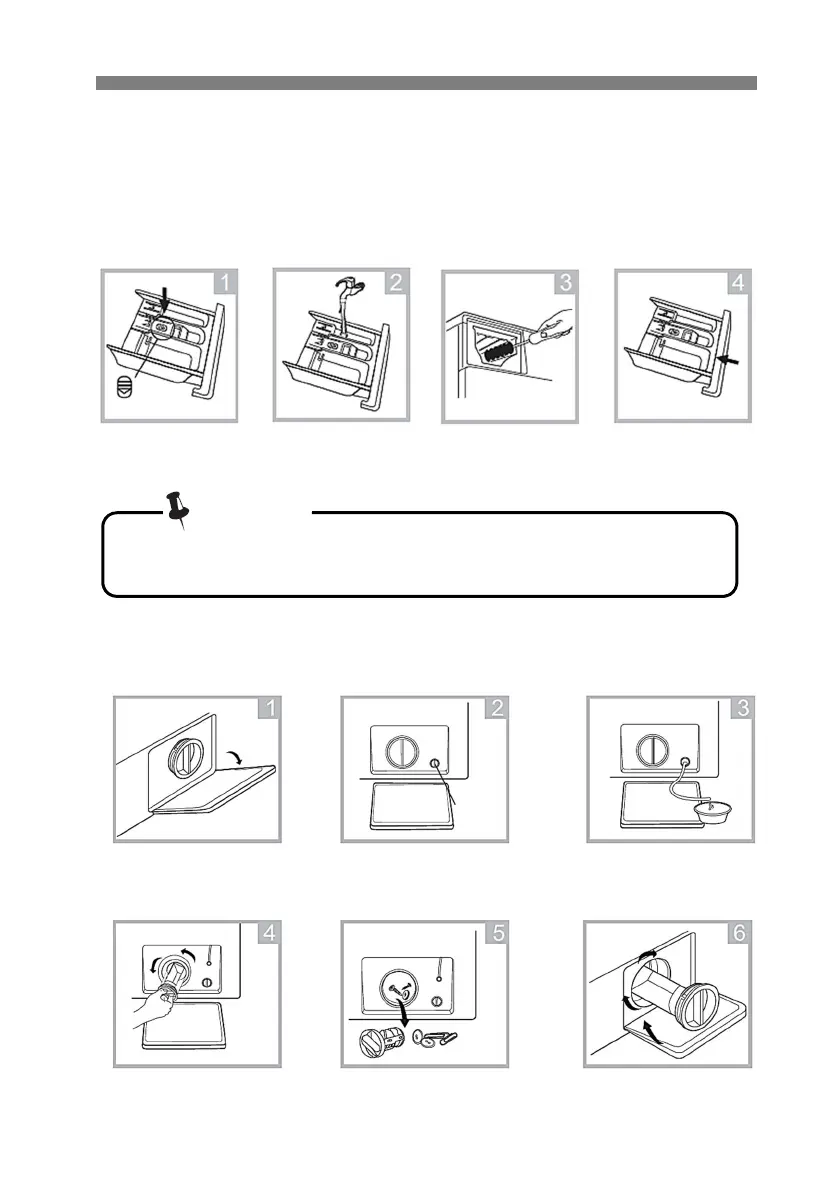 1

2

3

4

1

2

3

4

5

6