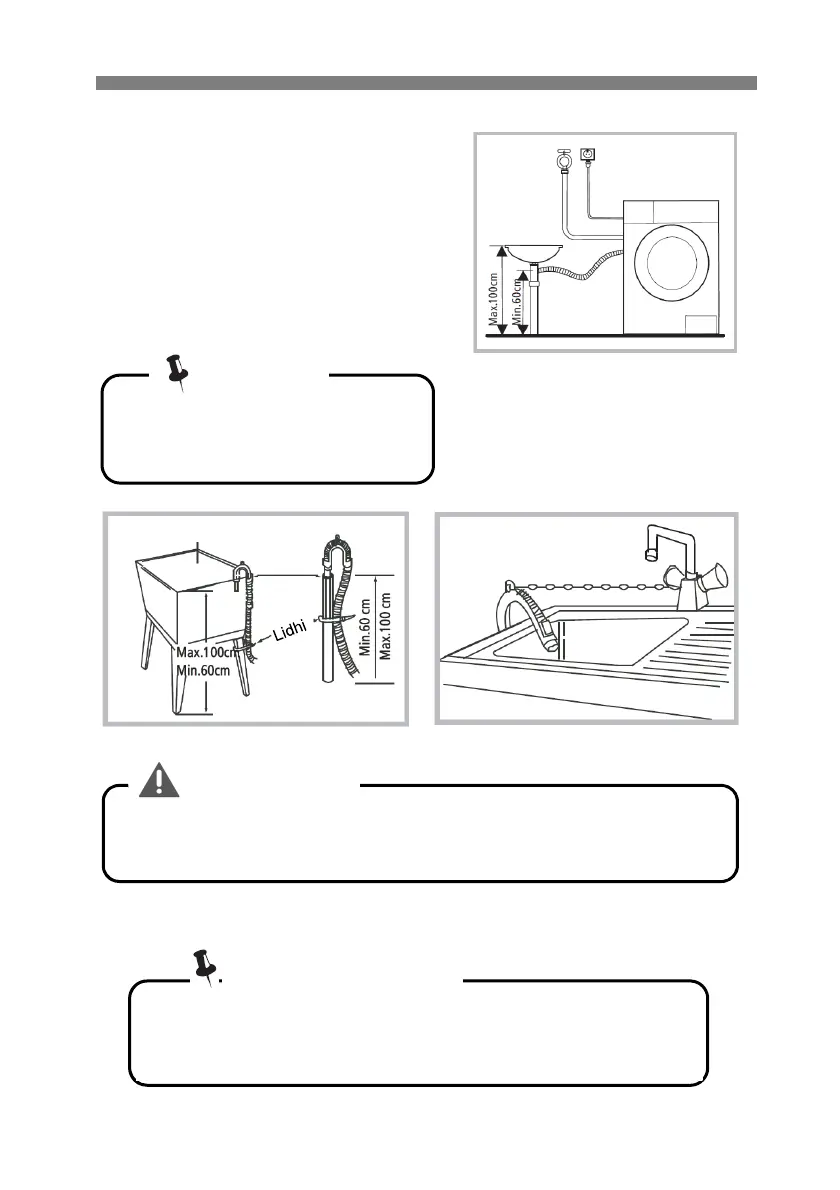 Max.100cm
Min.60cm

Max.100cm
Min.60cm
Lidhi
Min.60 cm
Max.100 cm