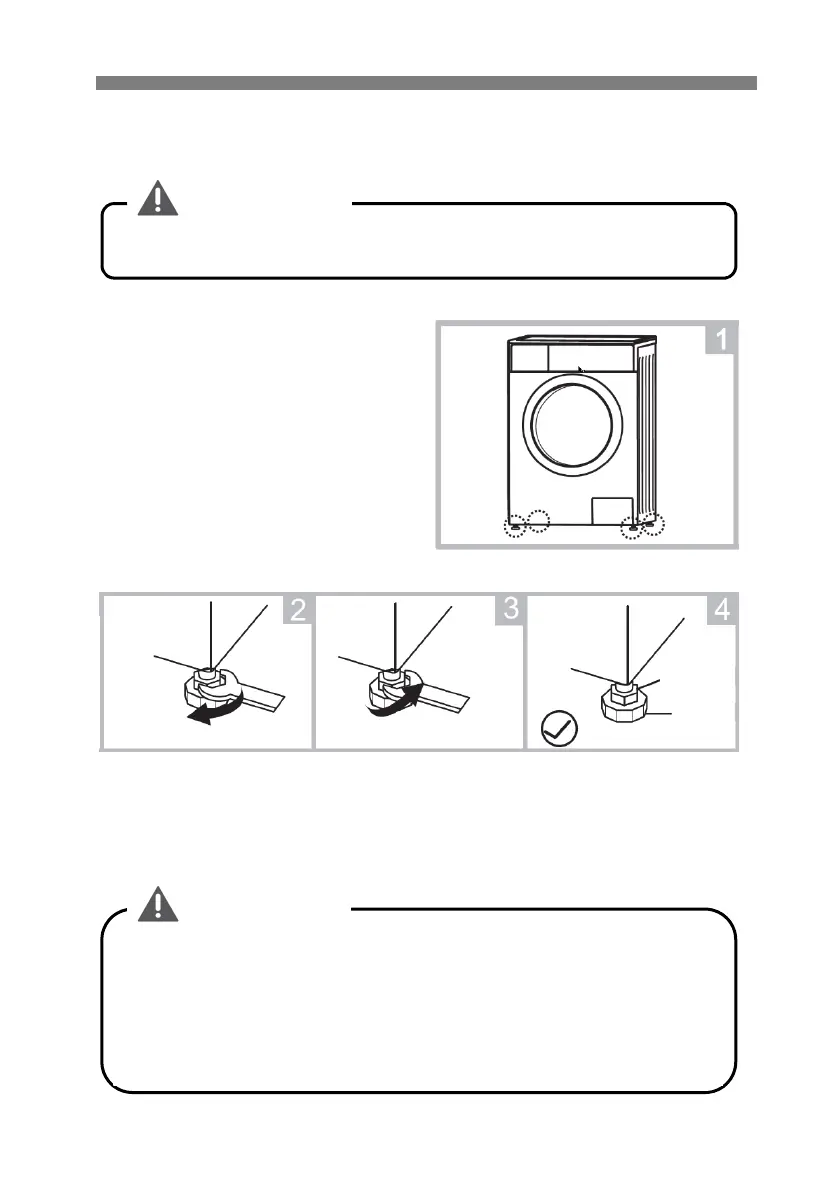 1

2

3

4