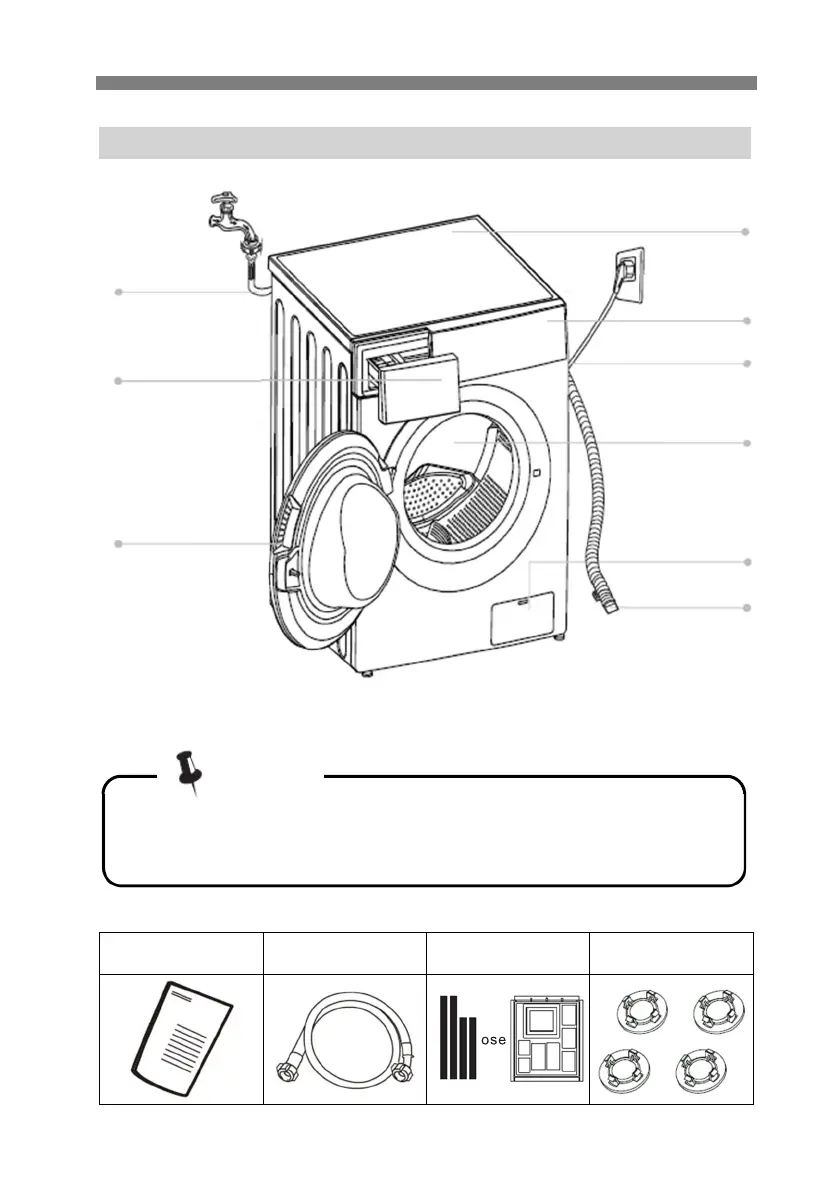 ose