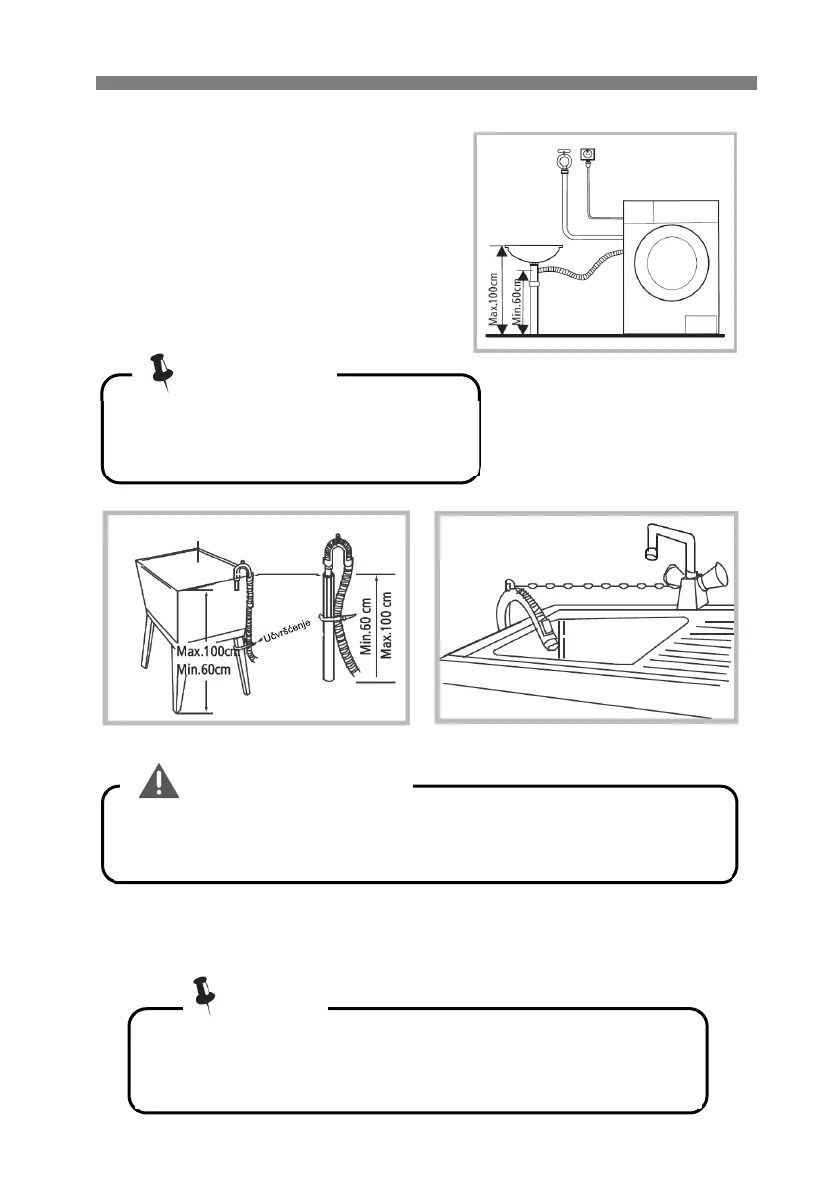 Max.100cm
Min.60cm

Max.100cm
Min.60cm
Učvršćenje
Min.60 cm
Max.100 cm