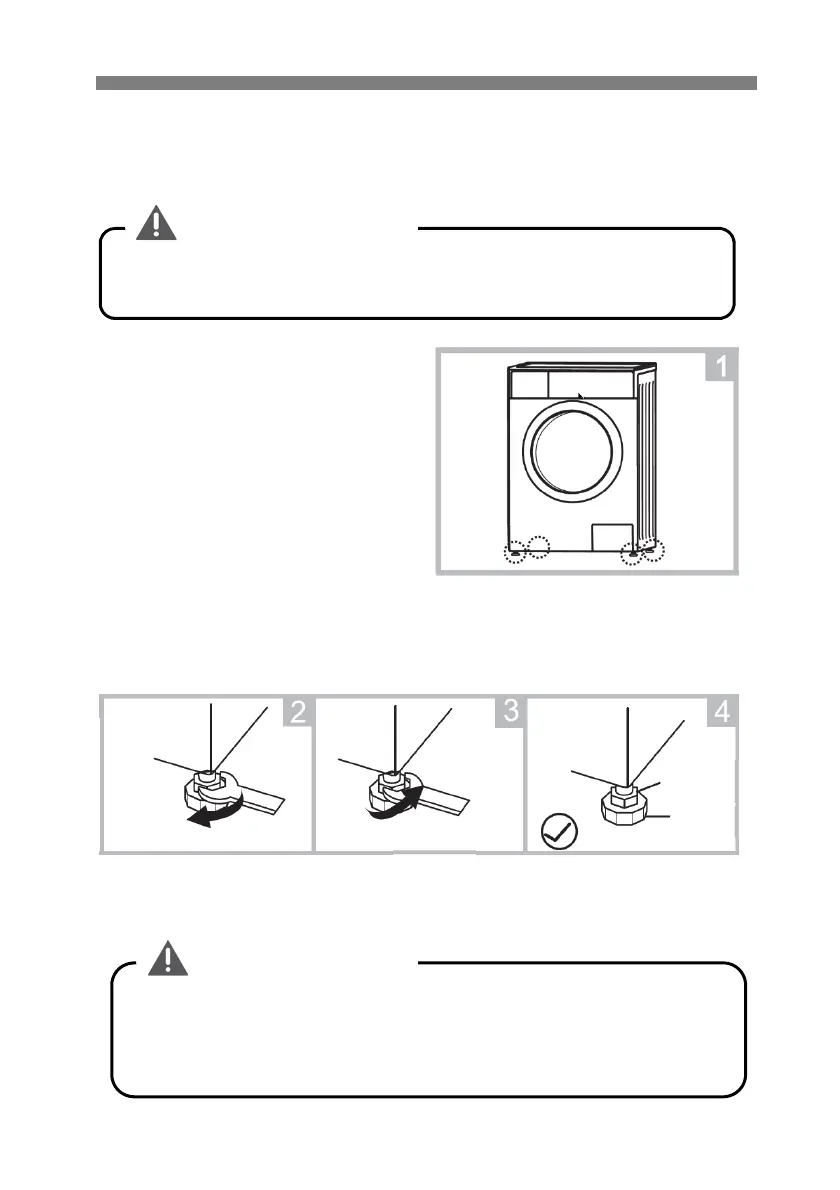 1

2

3

4