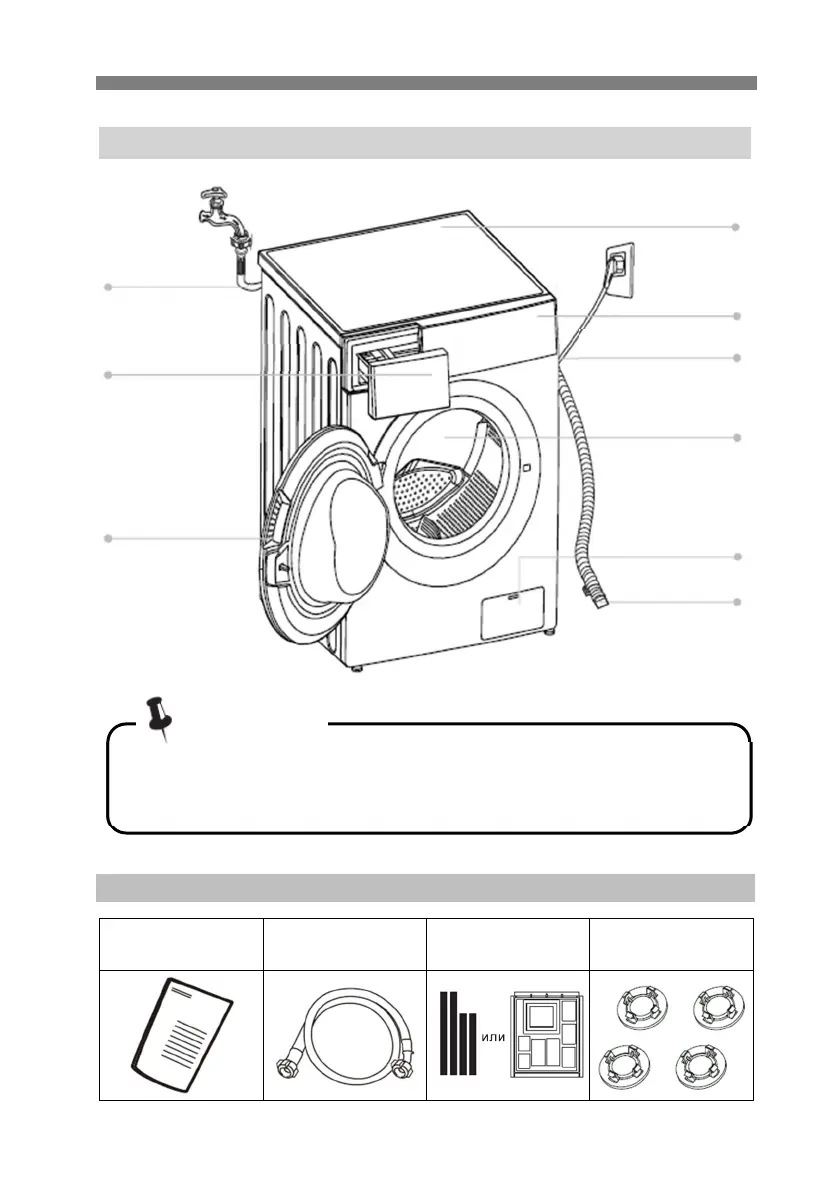 или