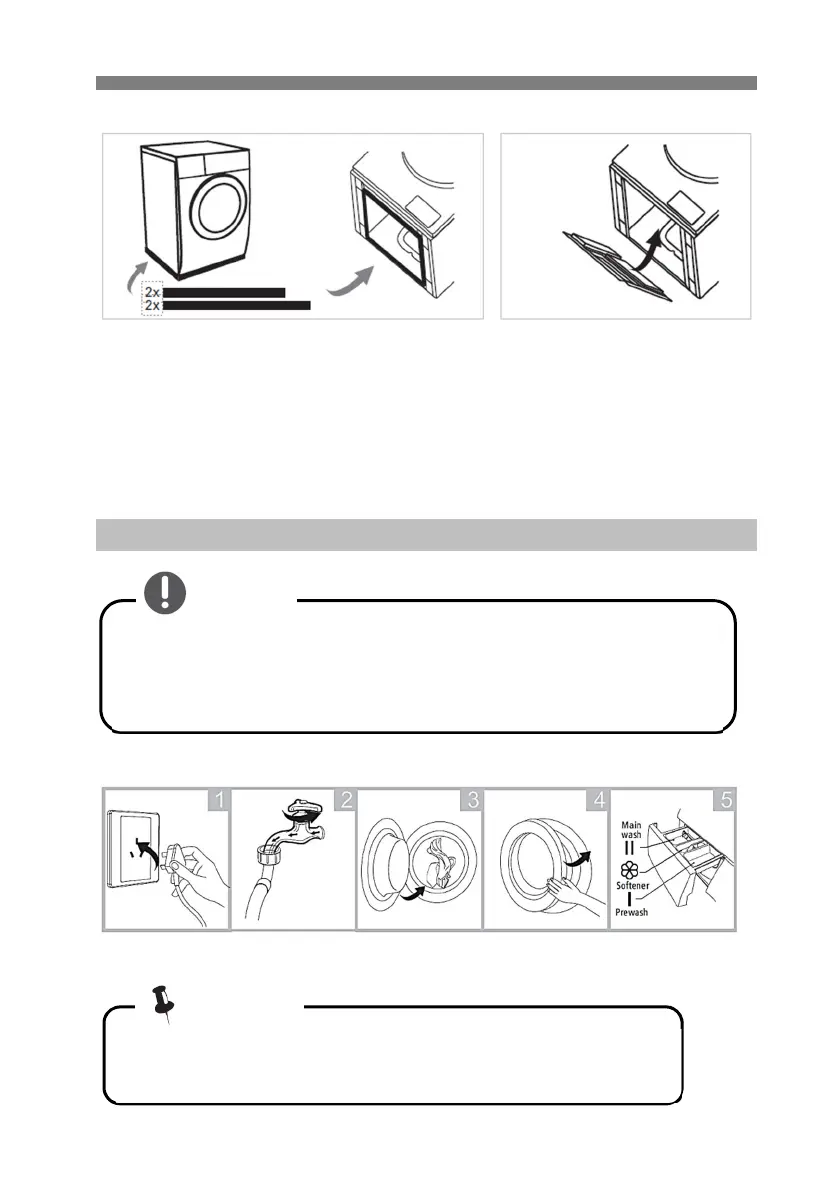 2x
2x

1

2

3

4

5
Main wash
II
Softener
I
Prewash