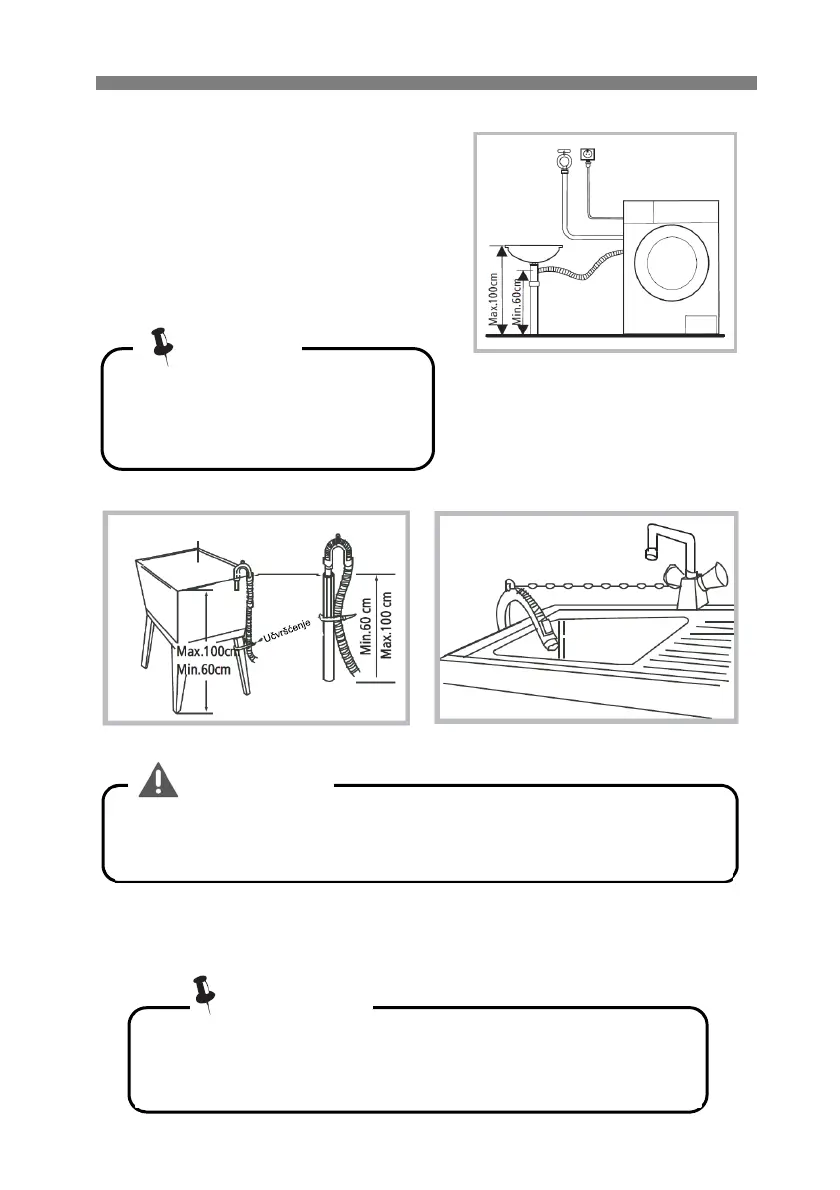 Max.100cm
Min.60cm

Max.100cm
Min.60cm
Učvršćenje
Min.60 cm
Max.100 cm