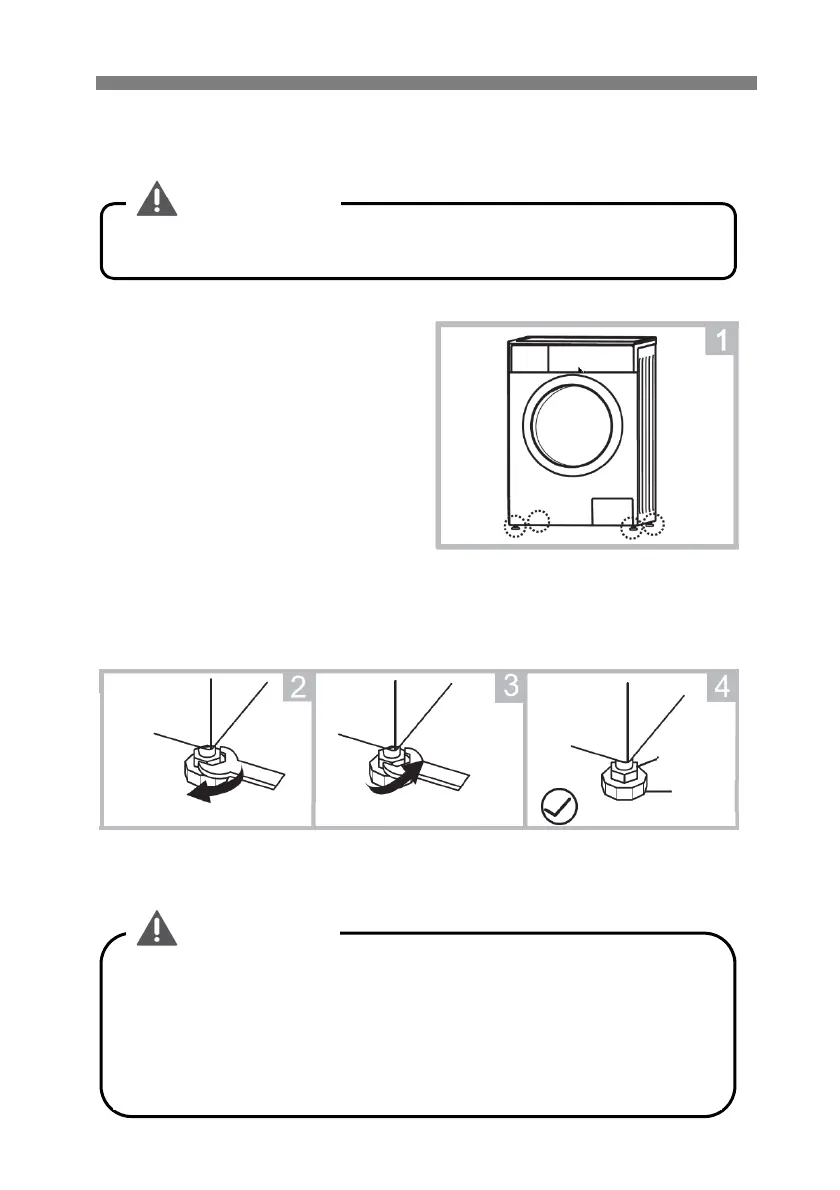 1

2

3

4