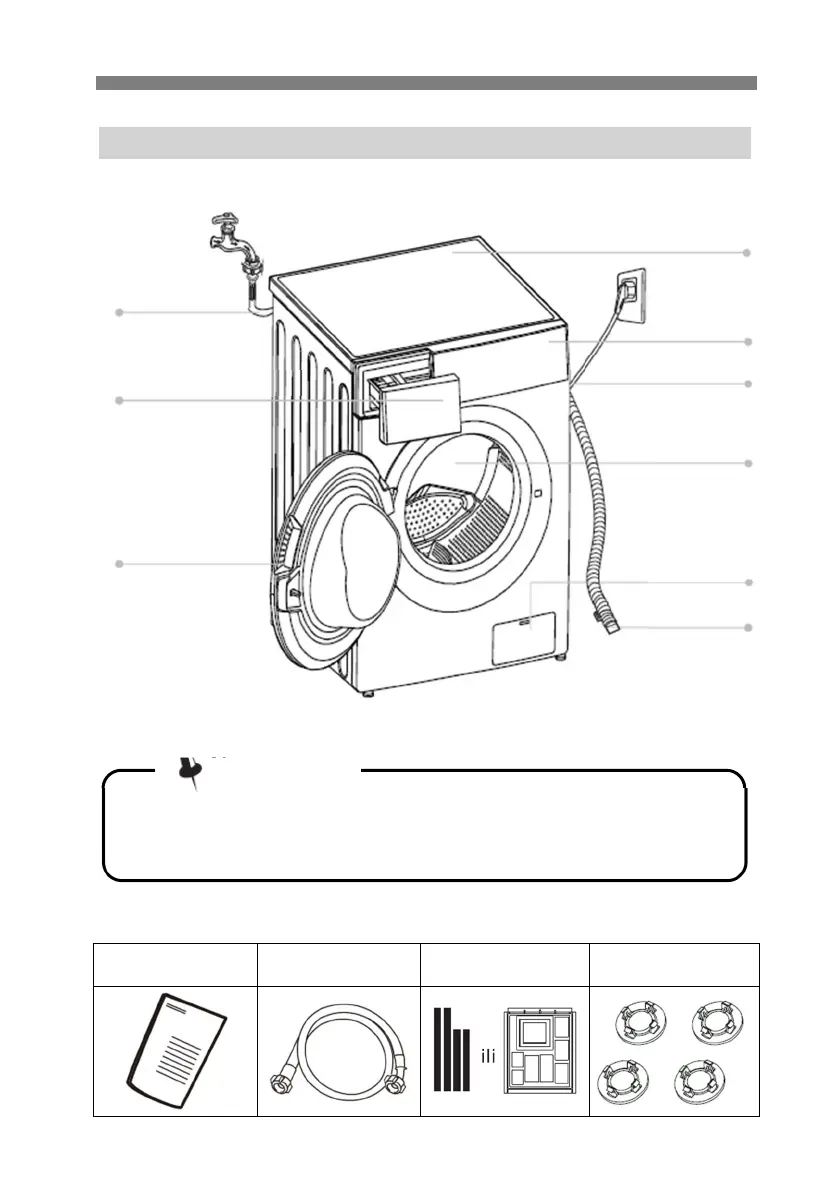 ili