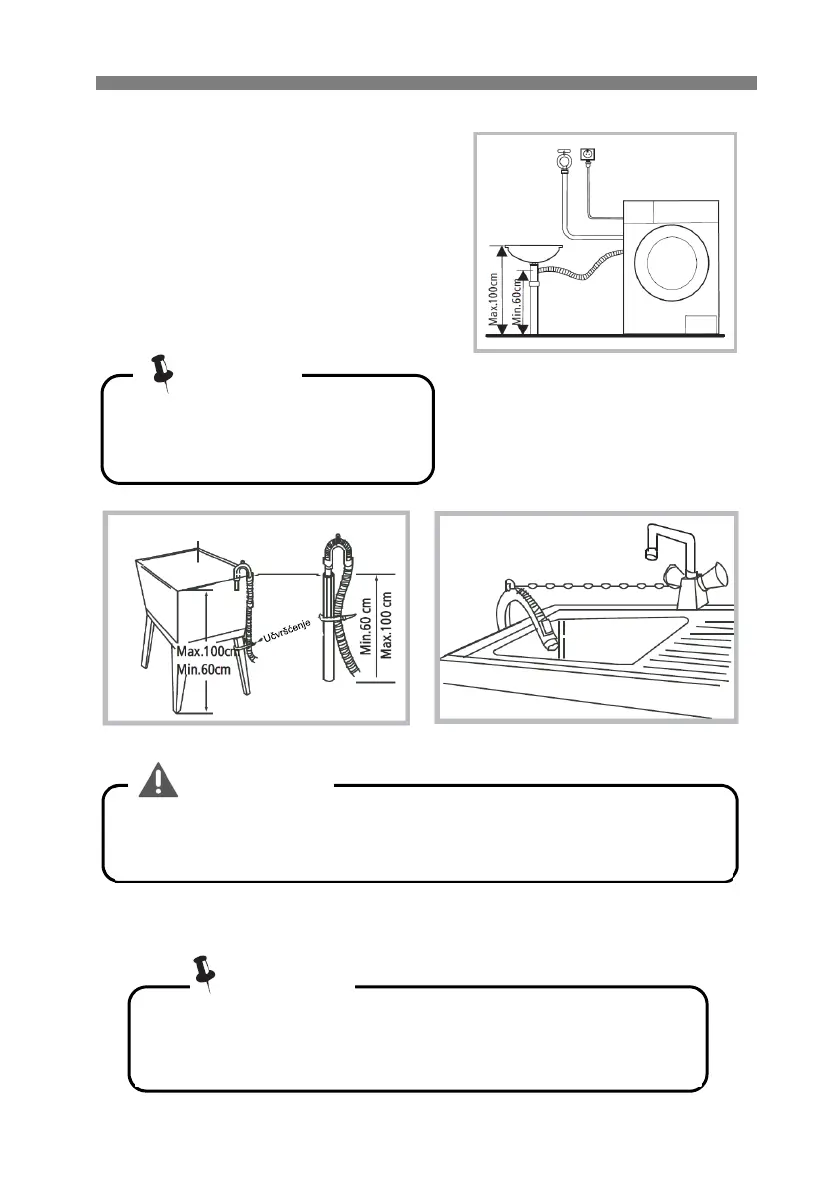 Max.100cm
Min.60cm

Max.100cm
Min.60cm
Učvršćenje
Min.60 cm
Max.100 cm