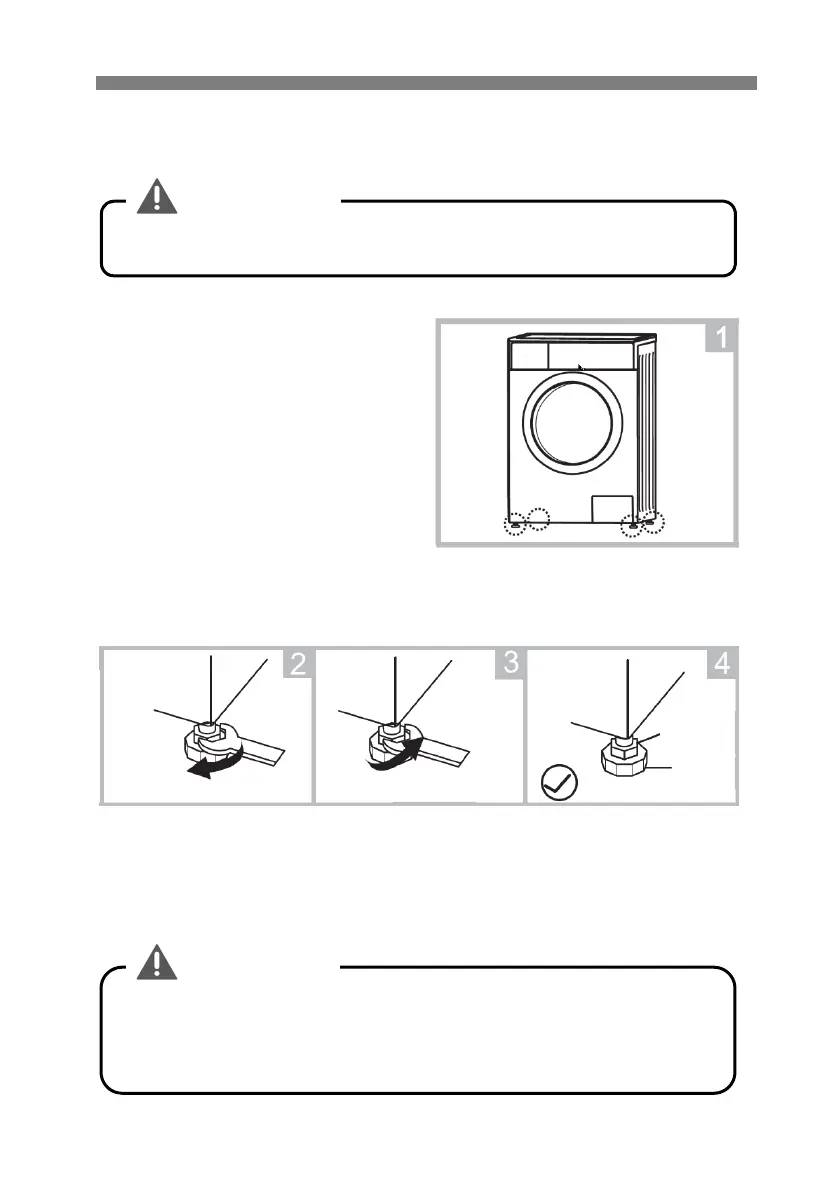 1

2

3

4