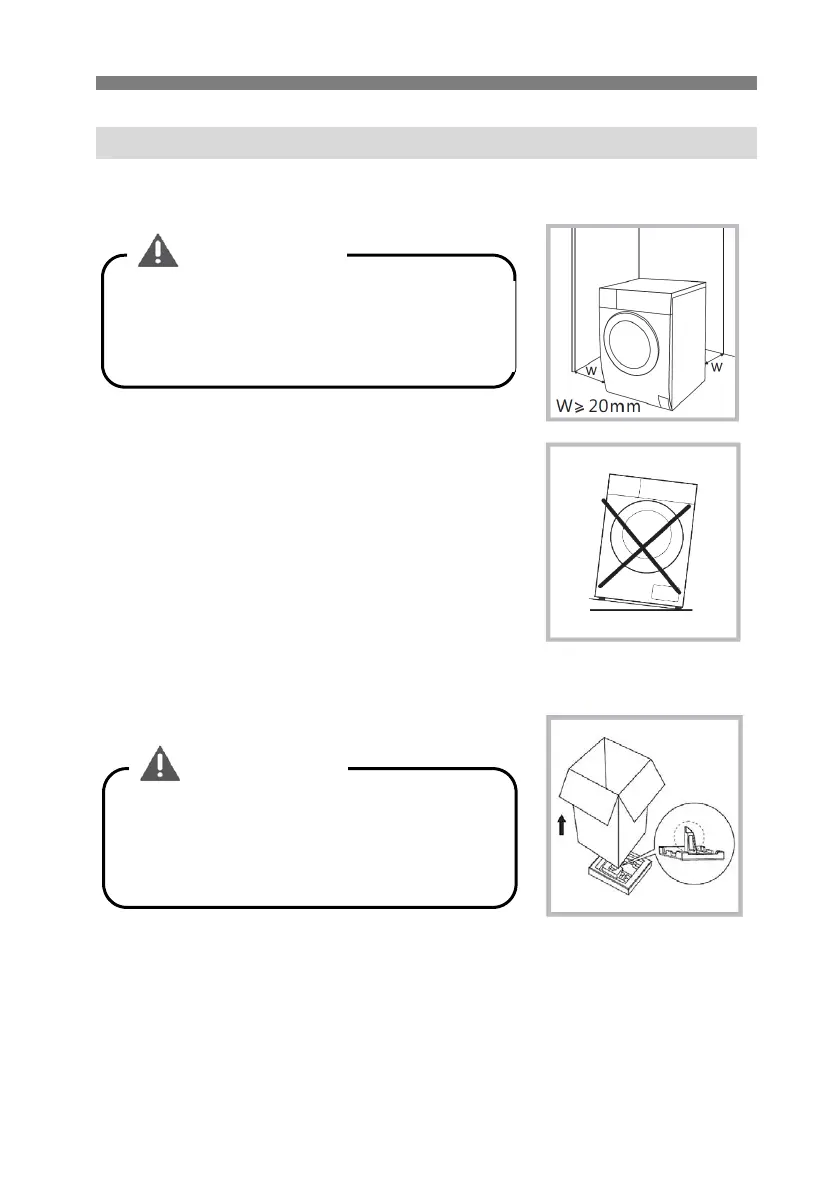 w

w

W⩾20mm