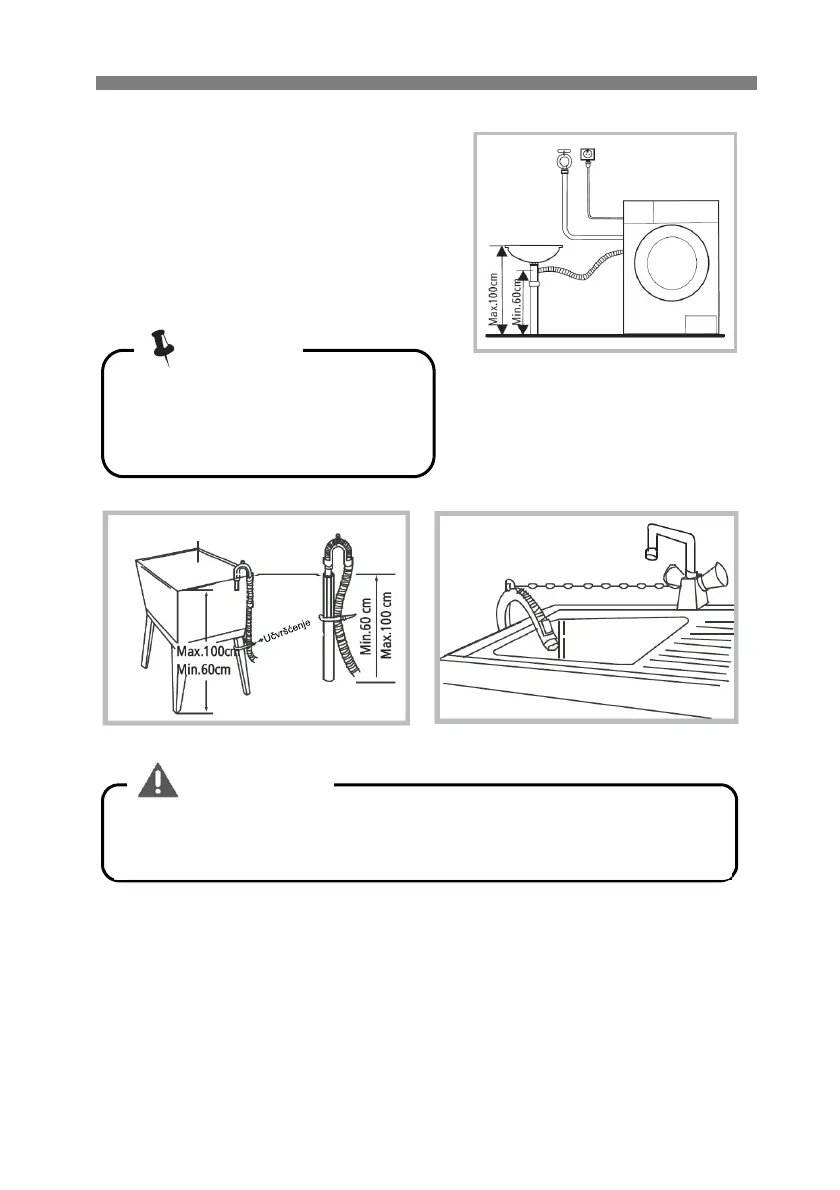 Max.100cm
Min.60cm

Max.100cm
Min.60cm
Učvršćenje
Min.60 cm
Max.100 cm