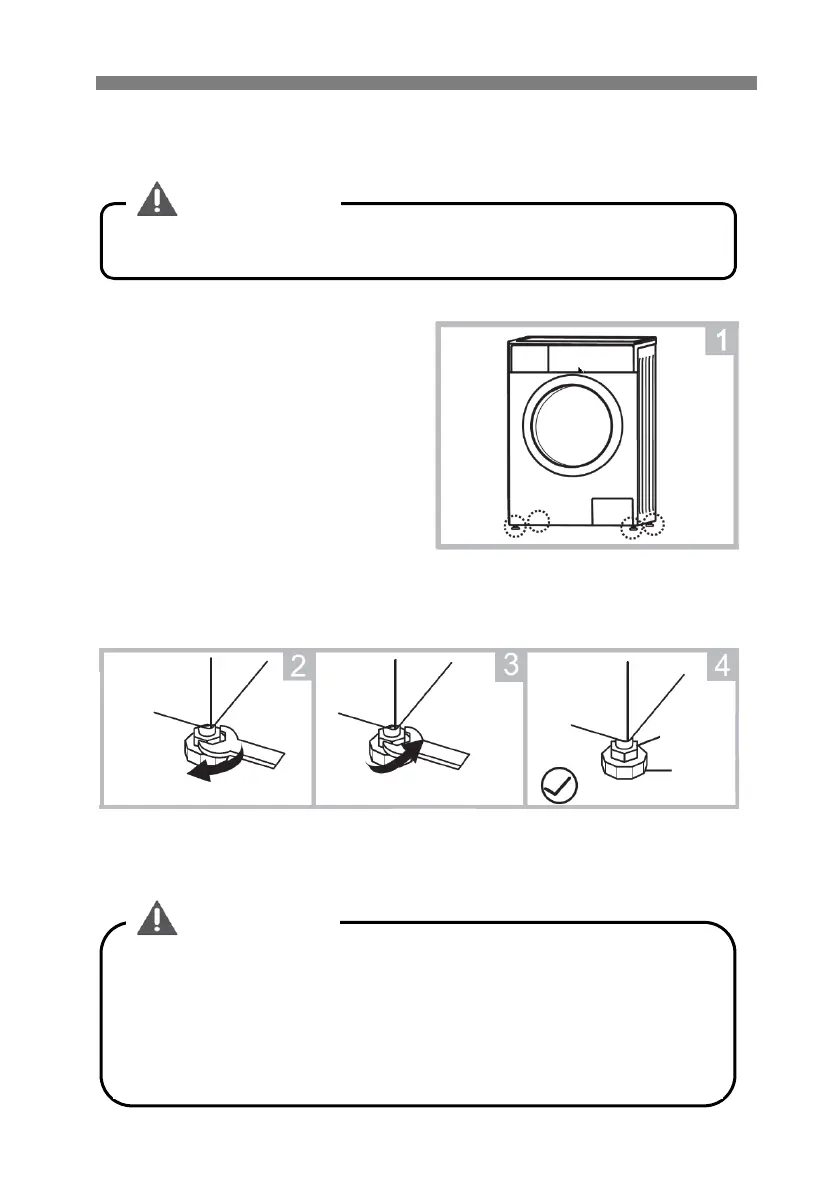 1

2

3

4