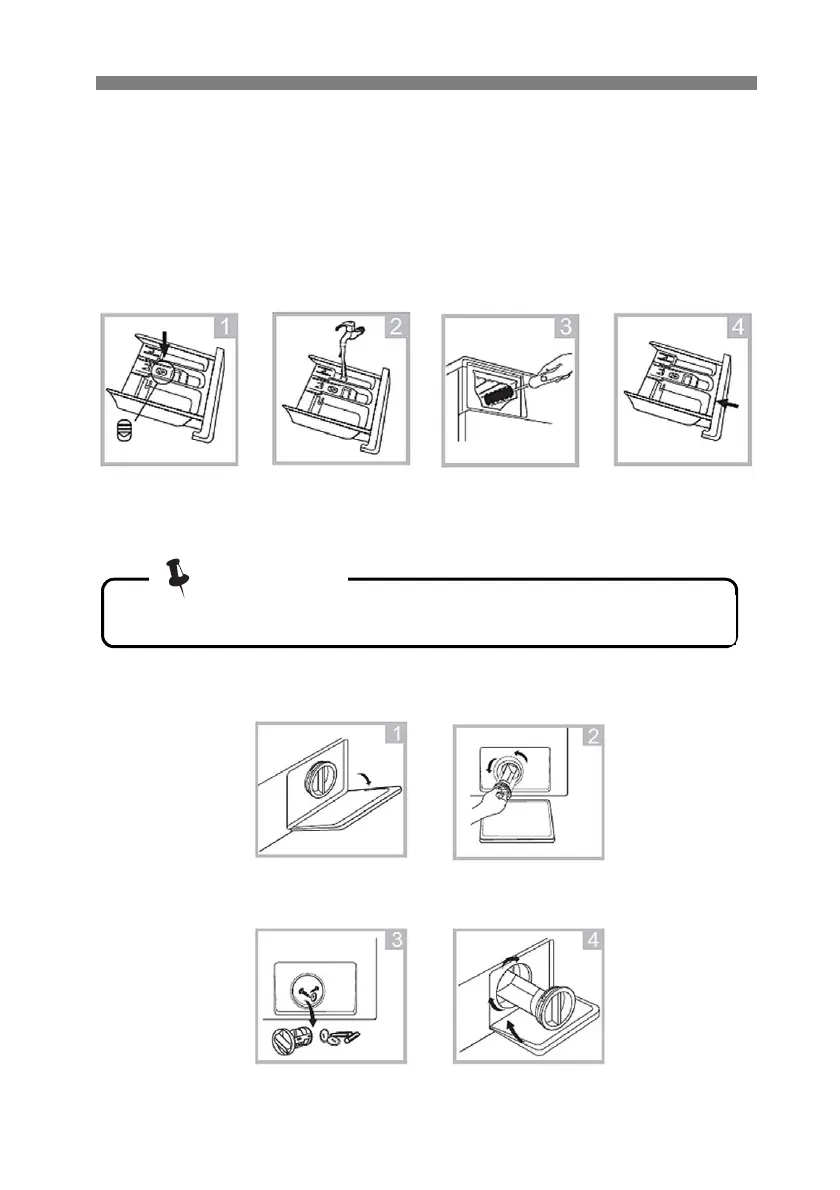 1

2

3

4

1

2

3

4