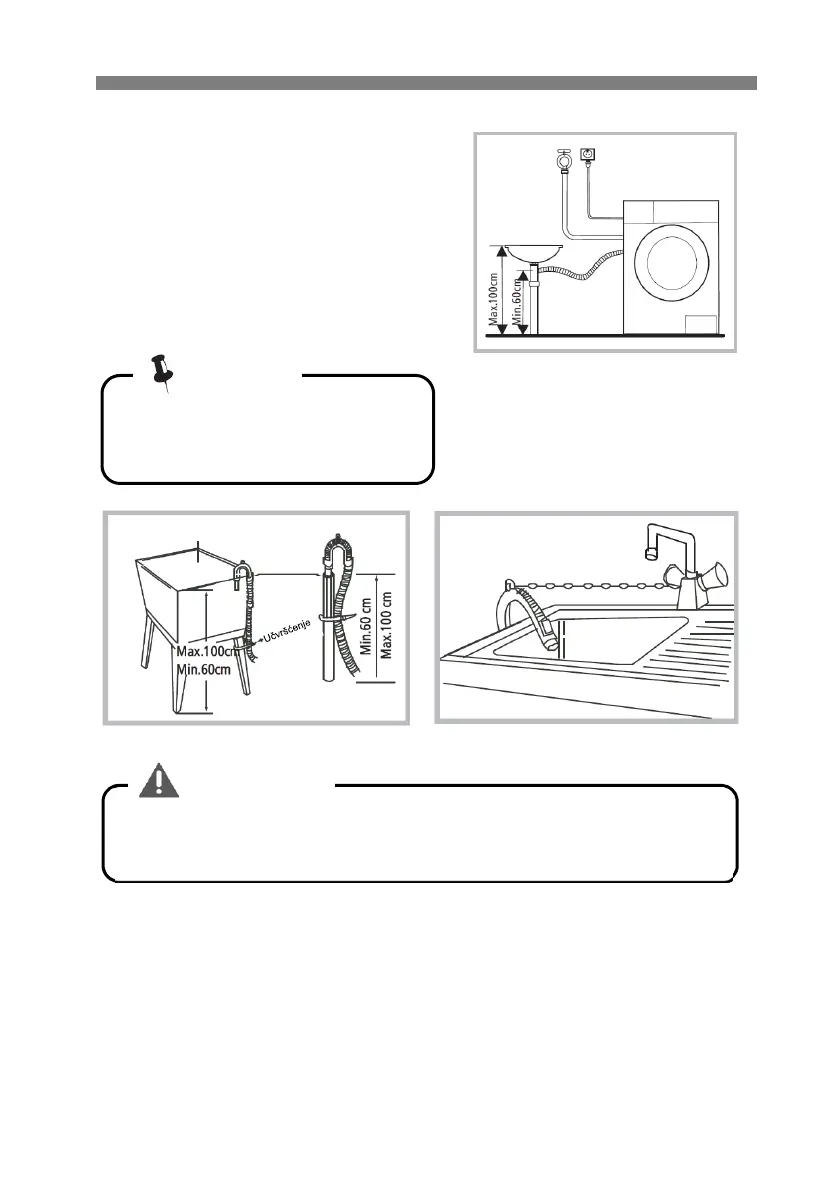 Max.100cm
Min.60cm

Max.100cm
Min.60cm
Učvršćenje
Min.60 cm
Max.100 cm