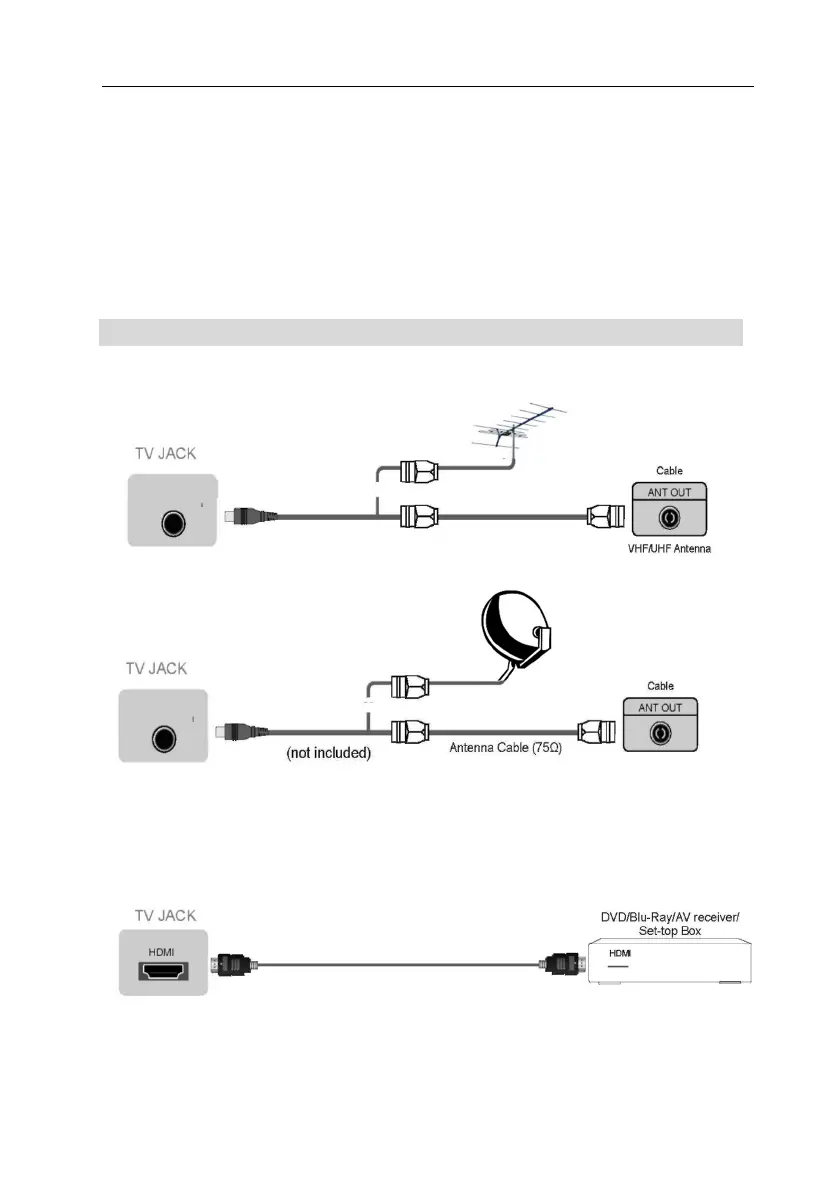 TV JACK

Cable

ANT OUT

VHF/UHF Antenna

TV JACK

Cable

ANT OUT

(not included)

Antenna Cable (75Ω)

TV JACK

HDMI

DVD/Blu-Ray/AV receiver/ Set-top Box

HDMI