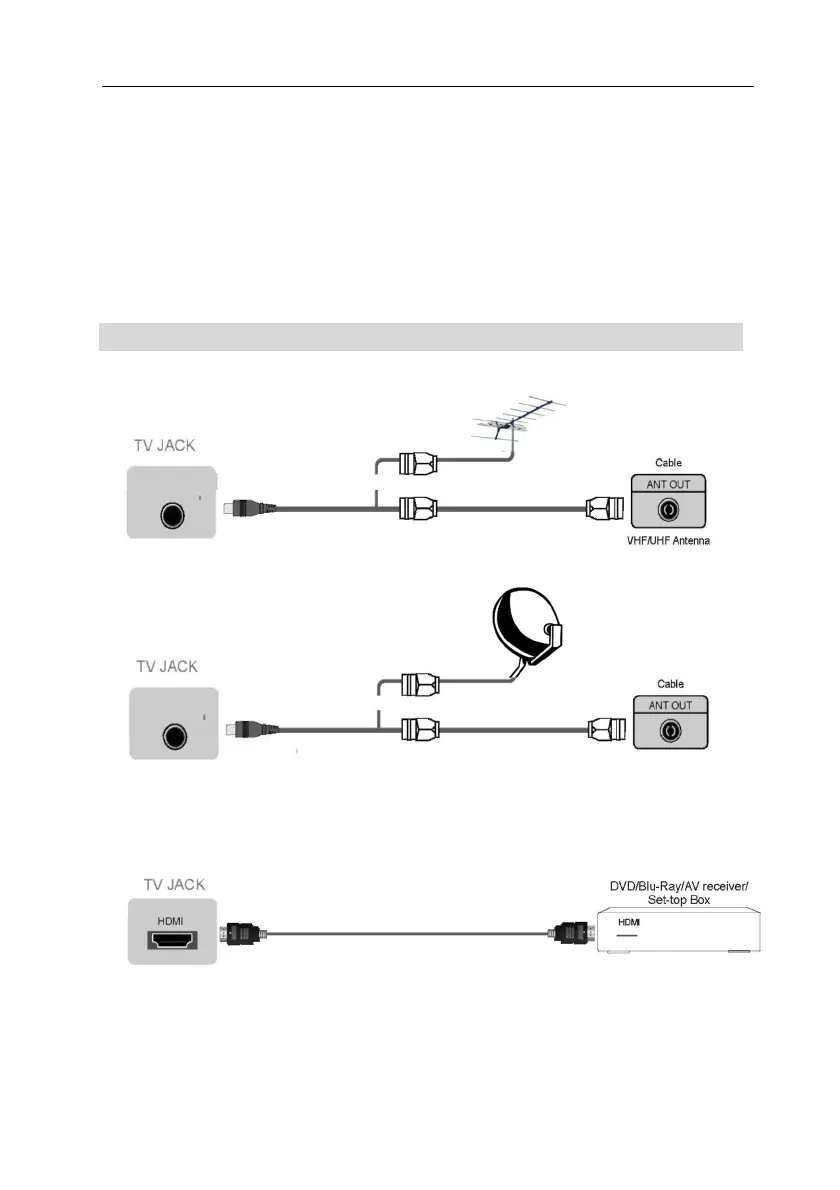 TV JACK

Cable

ANT OUT

VHF/UHF Antenna

TV JACK

Cable

ANT OUT

TV JACK

HDMI

DVD/Blu-Ray/AV receiver/ Set-top Box

HDMI