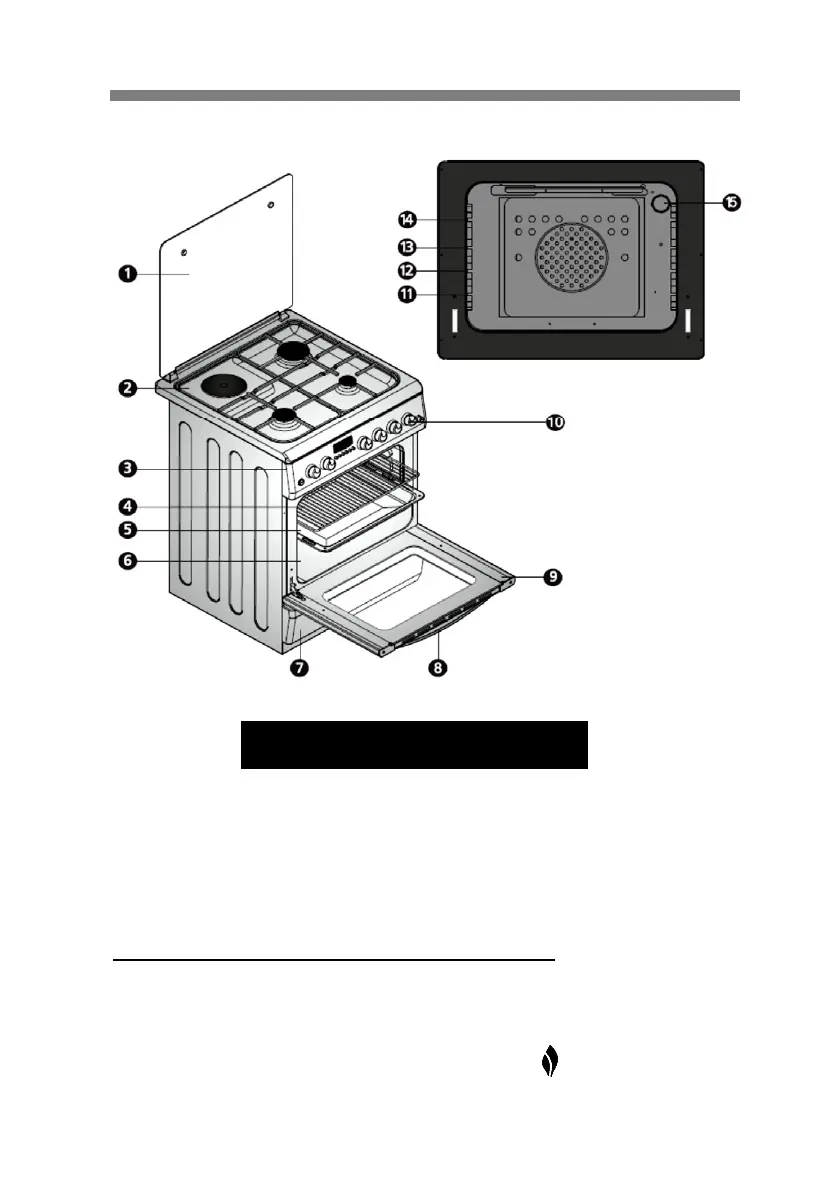 1
2
3
4
5
6
7
8
9
10
11
12
13
14
15