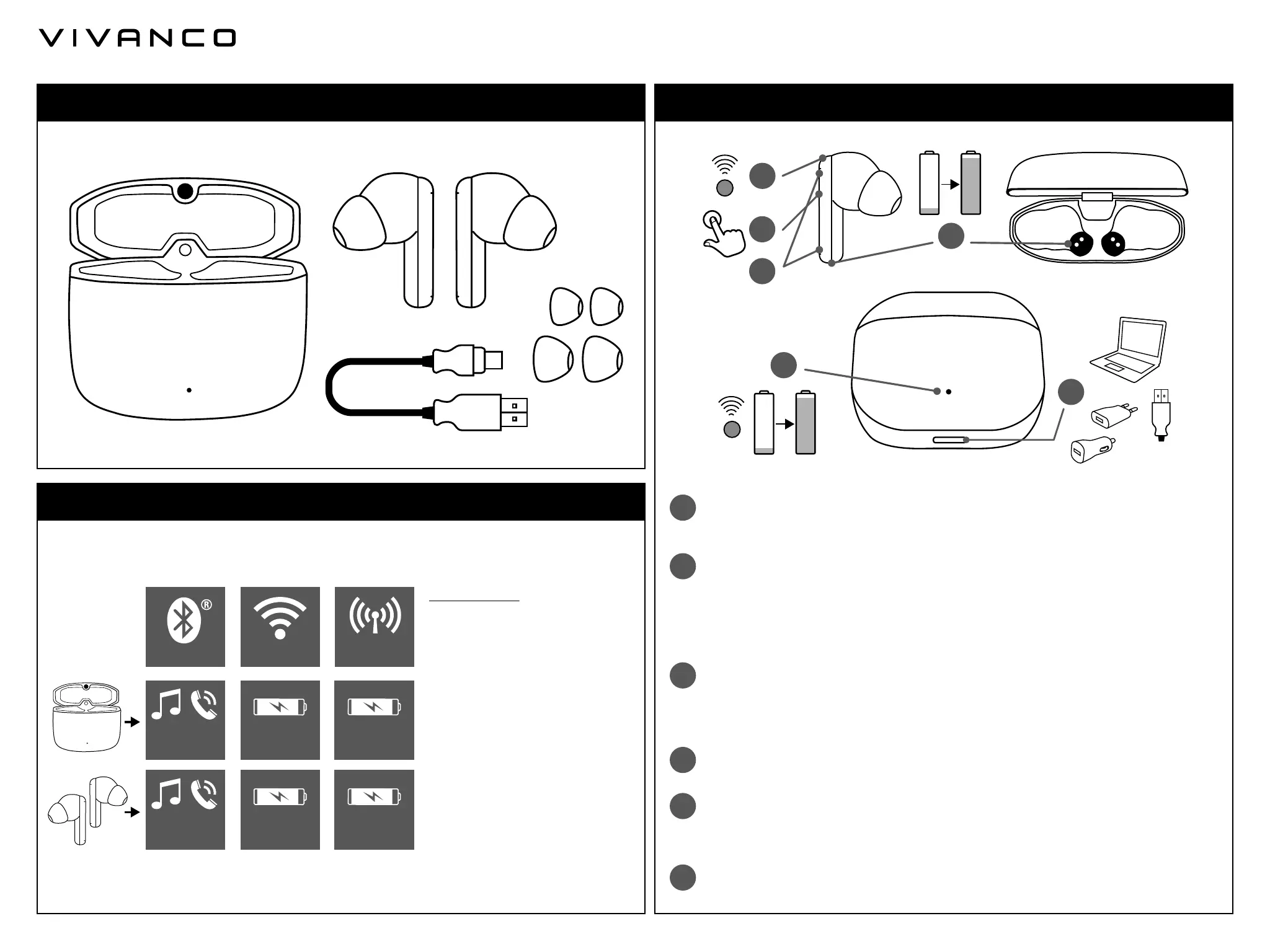 VIVANCO