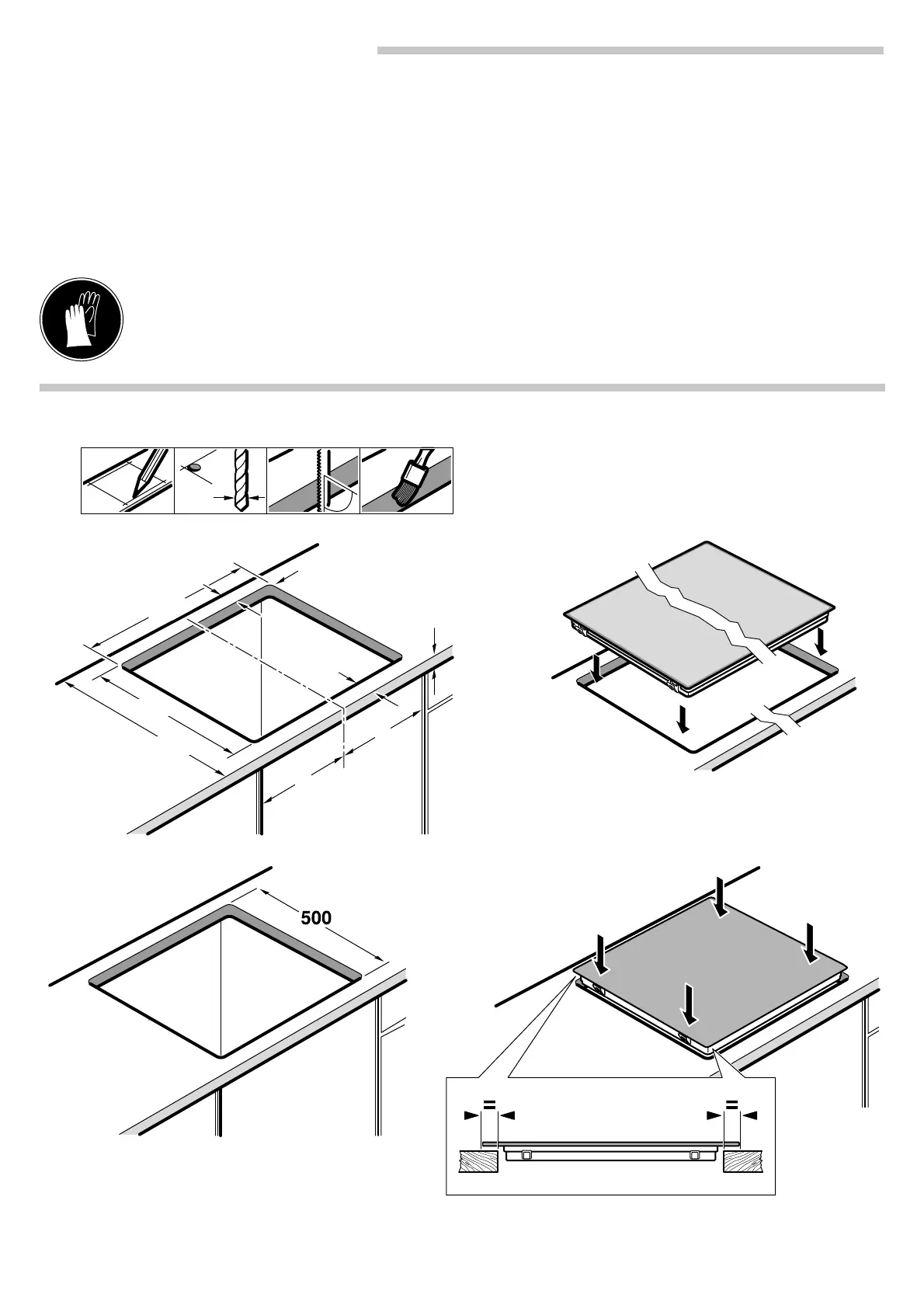 500

=

=