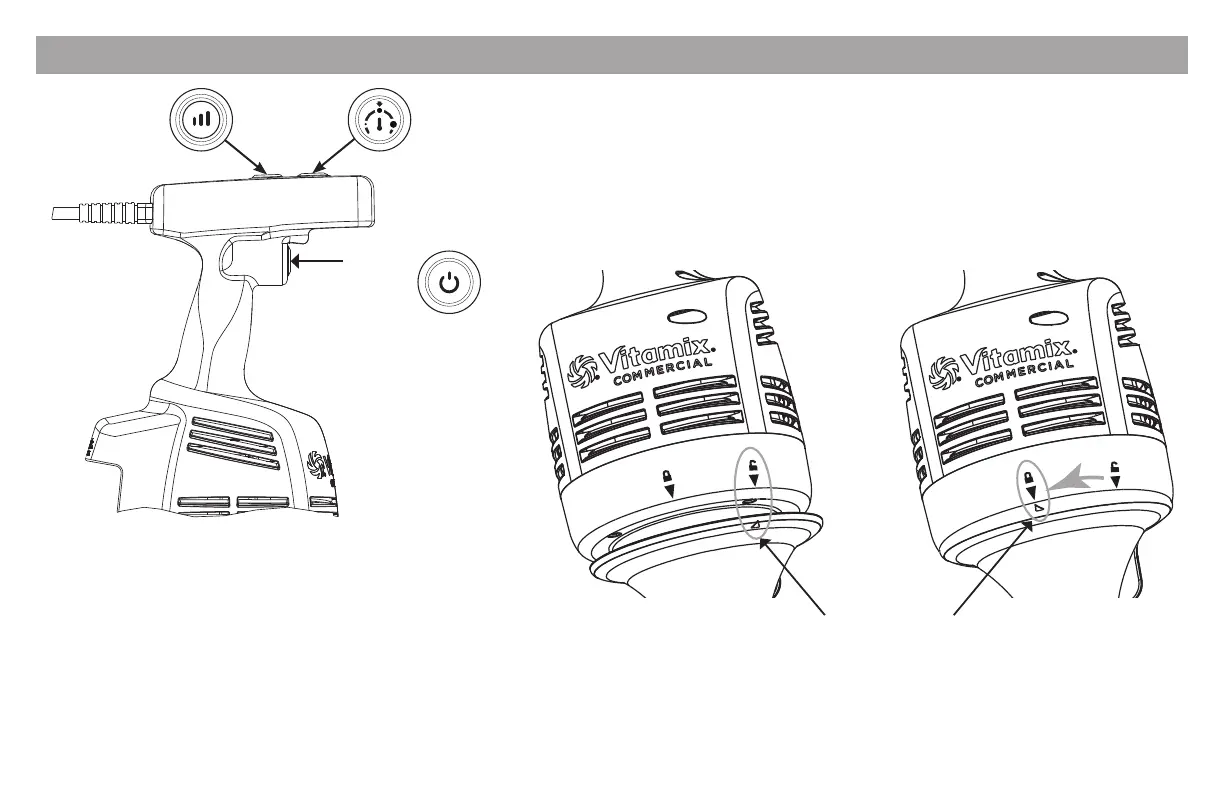 Vitamix.
COMMERCIAL

Vitamix.
COMMERCIAL