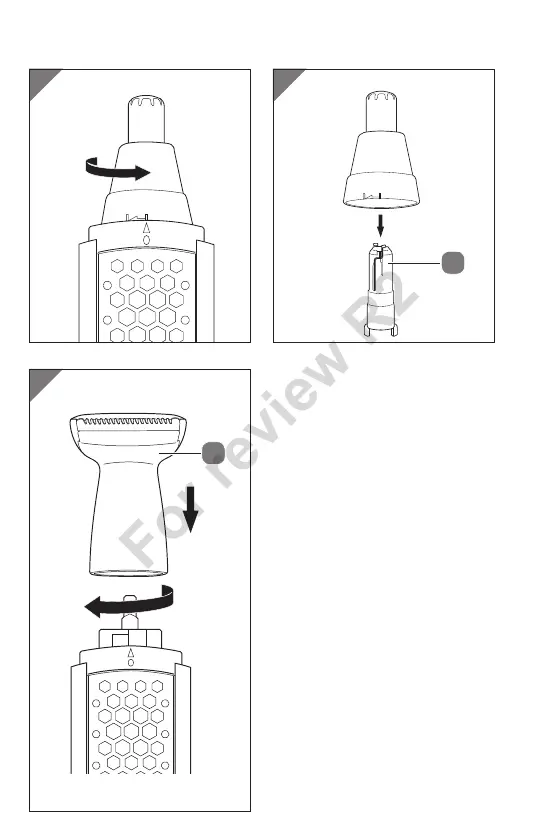 For review R2